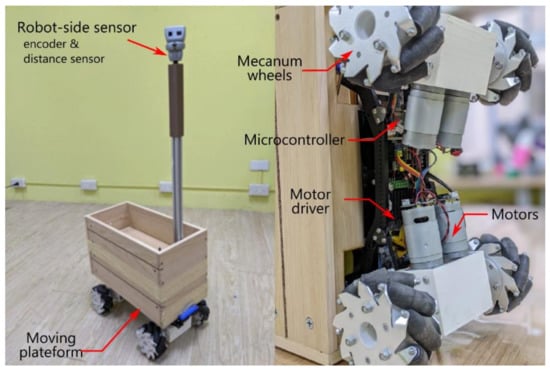 Robot-side sensor
encoder &
distance sensor

Moving
plateform

Mecanum
wheels

Microcontroller

Motor
driver

Motors