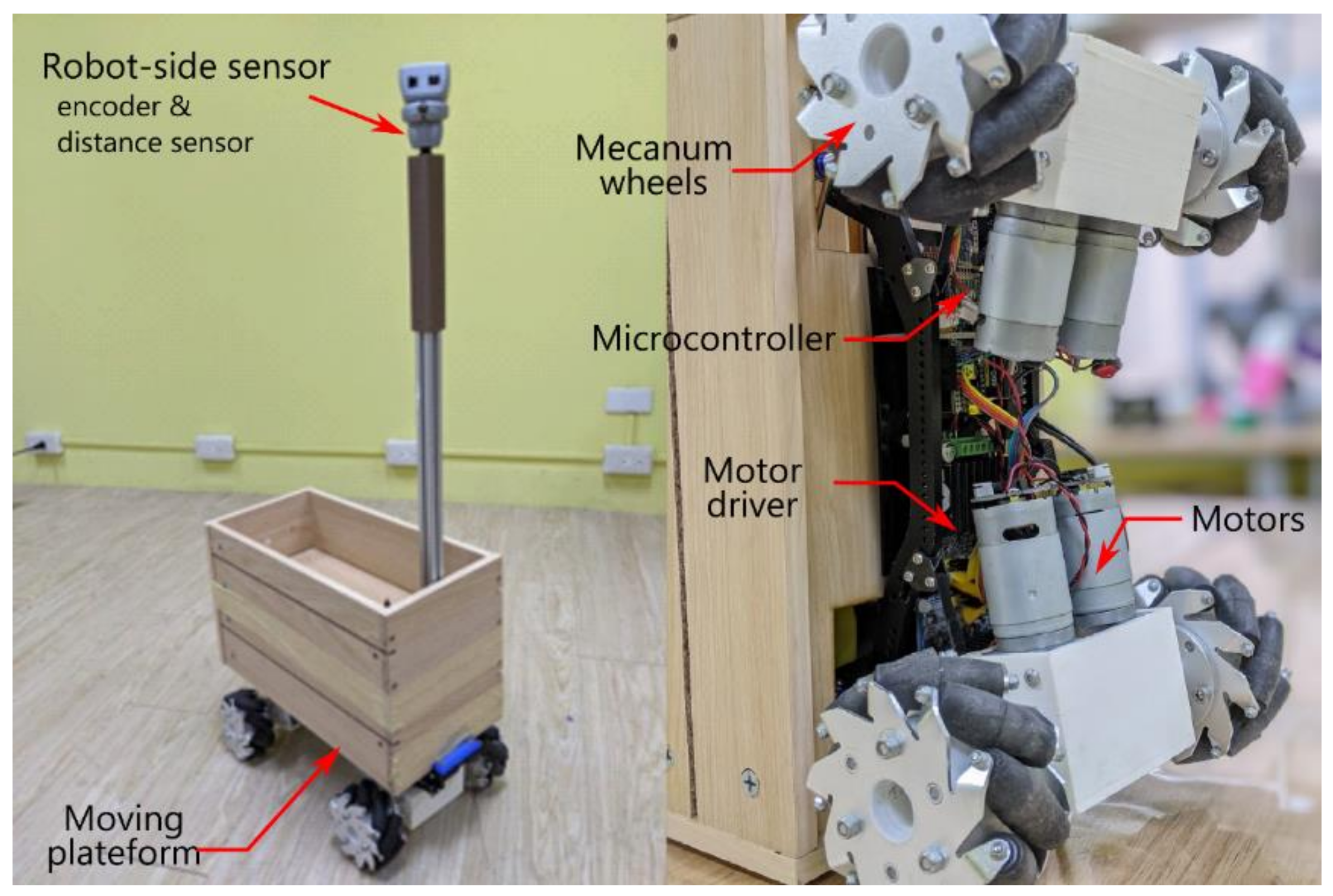 Robot-side sensor
encoder &
distance sensor

Moving
plateform

Mecanum
wheels

Microcontroller

Motor
driver

Motors