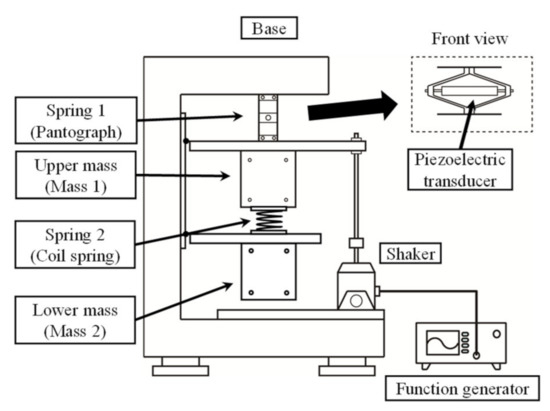 Base

Front view

Spring 1
(Pantograph)

Upper mass
(Mass 1)

Spring 2
(Coil spring)

Lower mass
(Mass 2)

Piezoelectric transducer

Shaker

Function generator