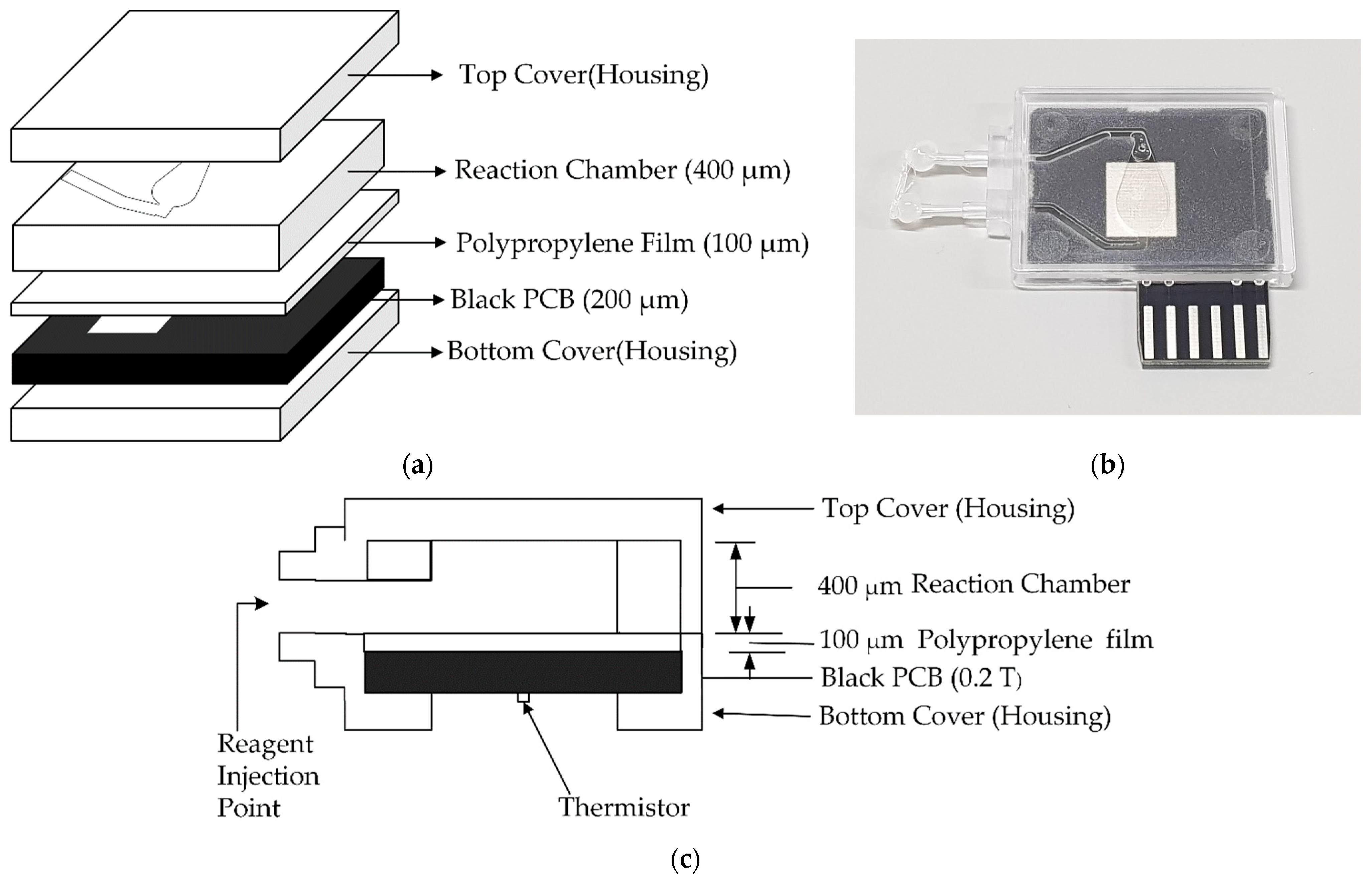 Top Cover(Housing)

Reaction Chamber (400 μm)

Polypropylene Film (100 μm)

Black PCB (200 μm)

Bottom Cover(Housing)

(a)

(b)

Top Cover (Housing)

400 μm Reaction Chamber

100 μm Polypropylene film

Black PCB (0.2 T)

Bottom Cover (Housing)

Reagent Injection Point

Thermistor

(c)