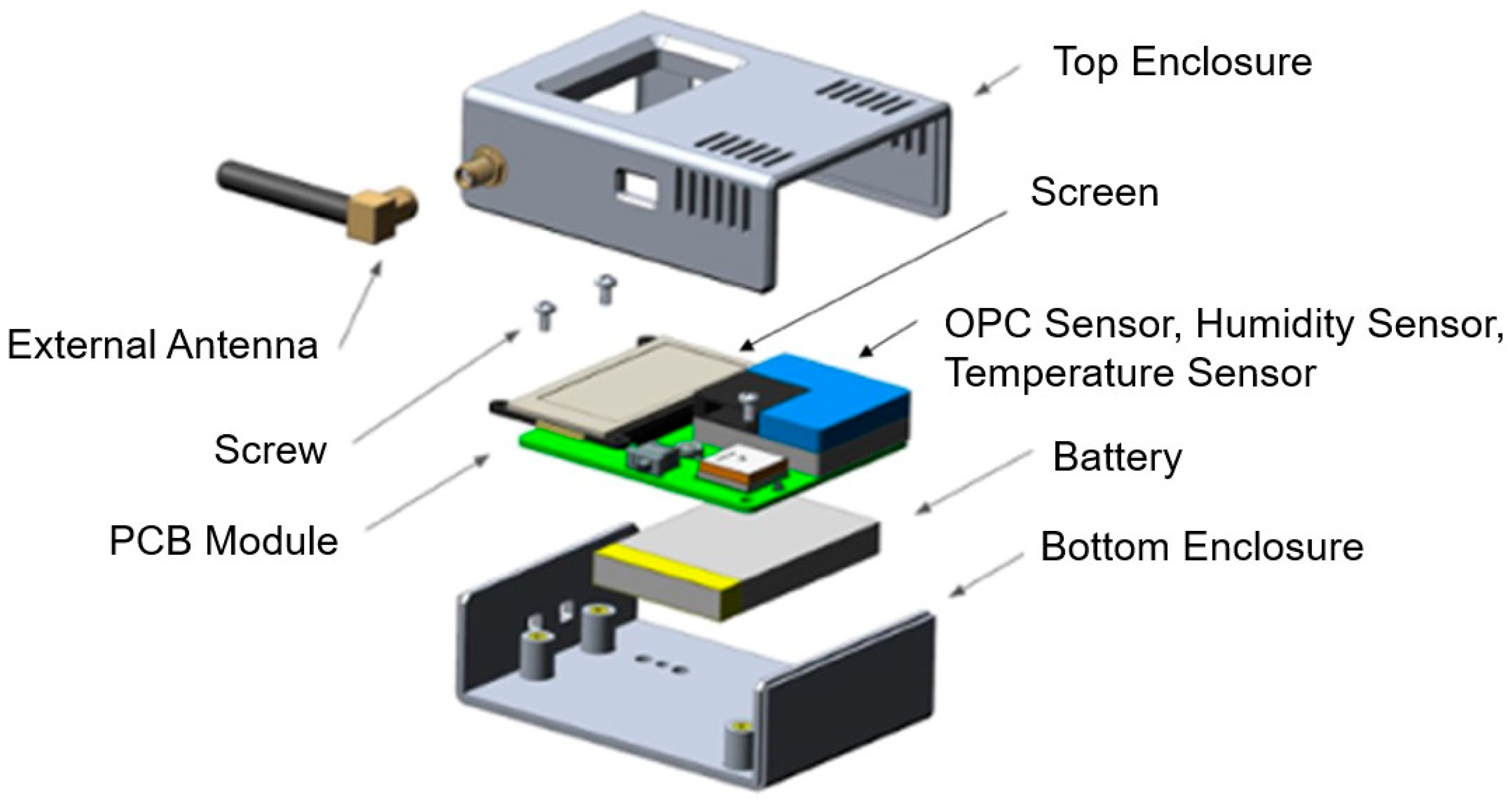 Top Enclosure

Screen

External Antenna

OPC Sensor, Humidity Sensor, Temperature Sensor

Screw

Battery

PCB Module

Bottom Enclosure