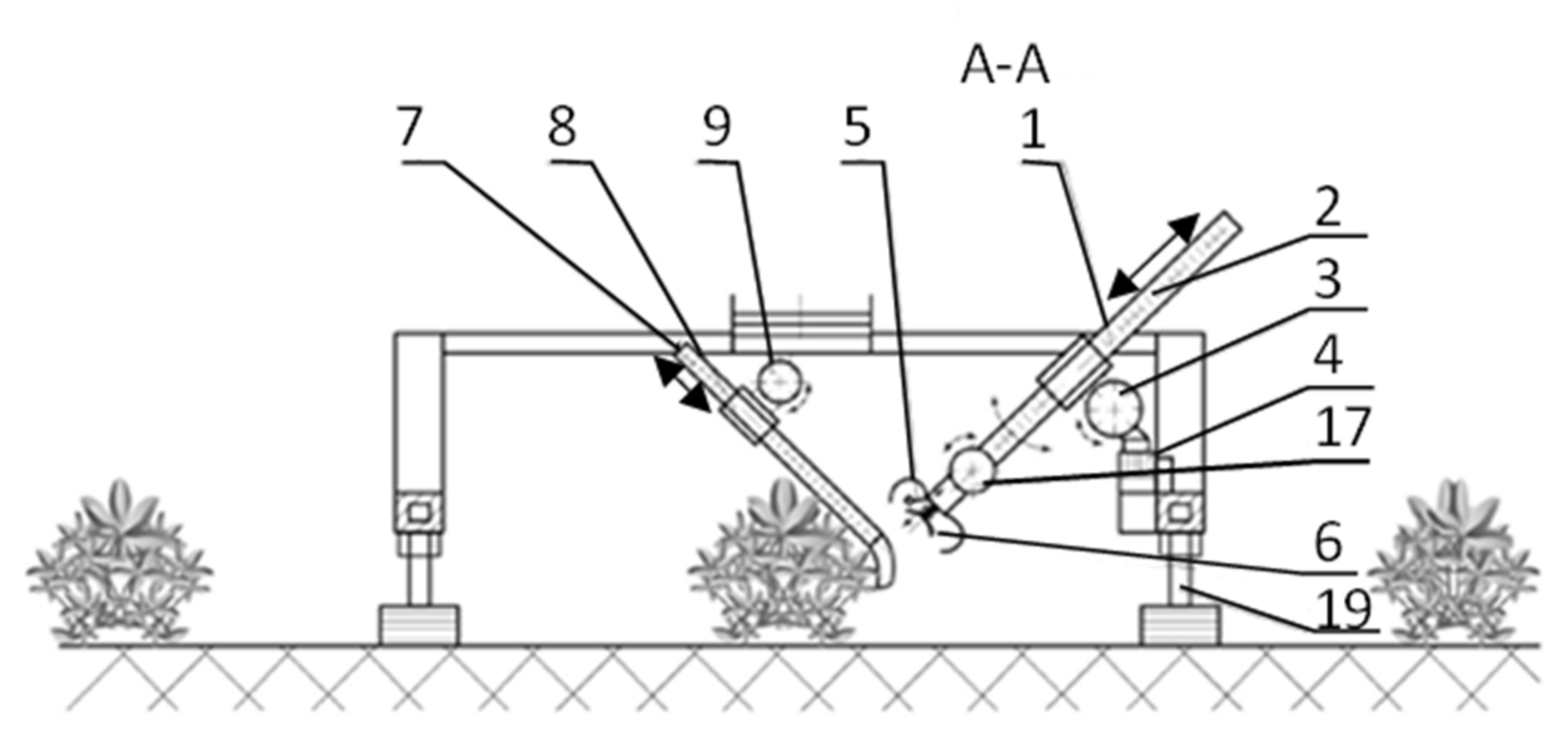 A-A

7
8
9
5
1
2
3
4
17
6
19