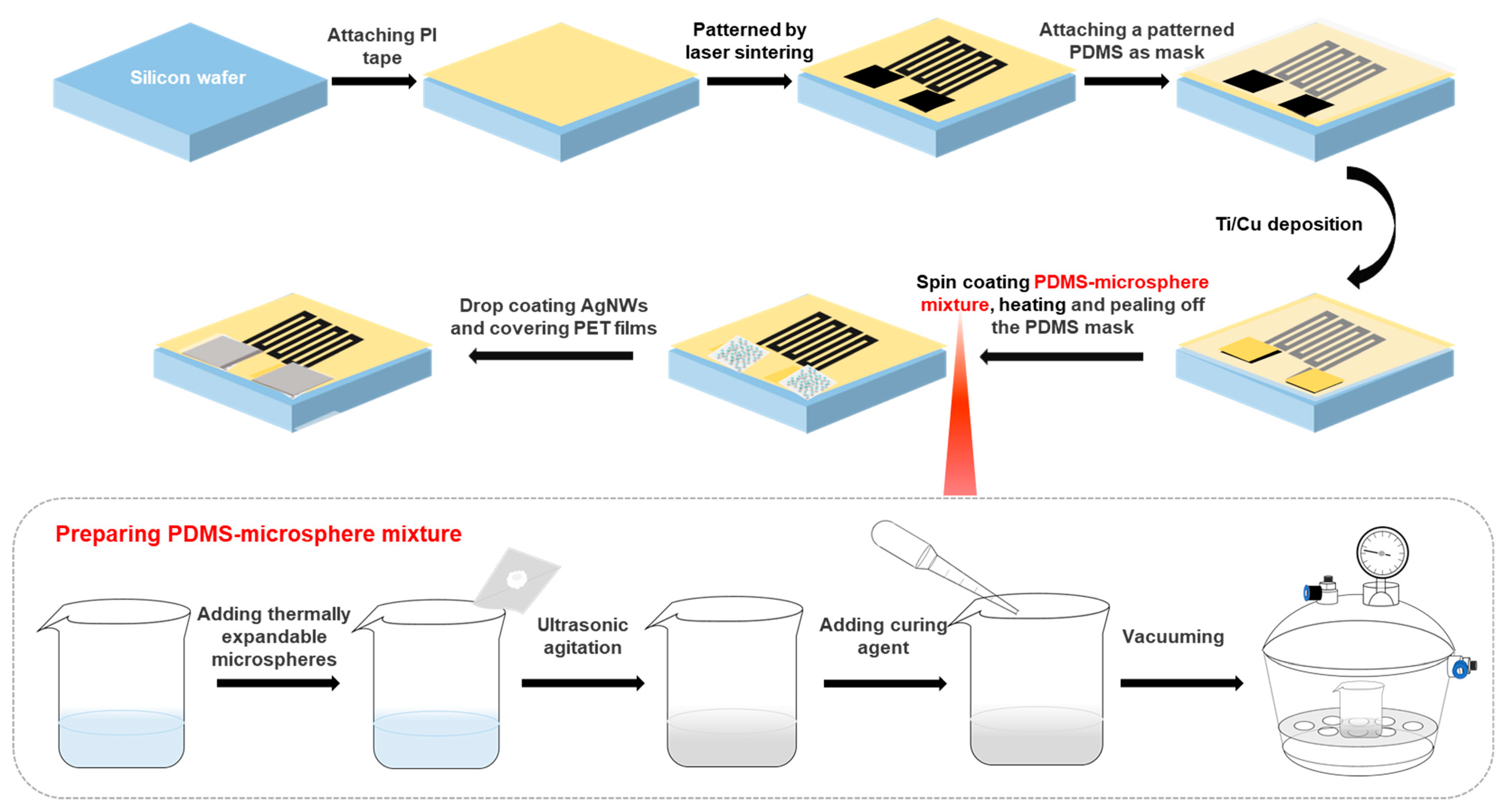 Silicon wafer

Attaching PI tape

Patterned by laser sintering

Attaching a patterned PDMS as mask

Ti/Cu deposition

Spin coating PDMS-microsphere mixture, heating and pealing off the PDMS mask

Drop coating AgNWs and covering PET films

Preparing PDMS-microsphere mixture

Adding thermally expandable microspheres

Ultrasonic agitation

Adding curing agent

Vacuuming