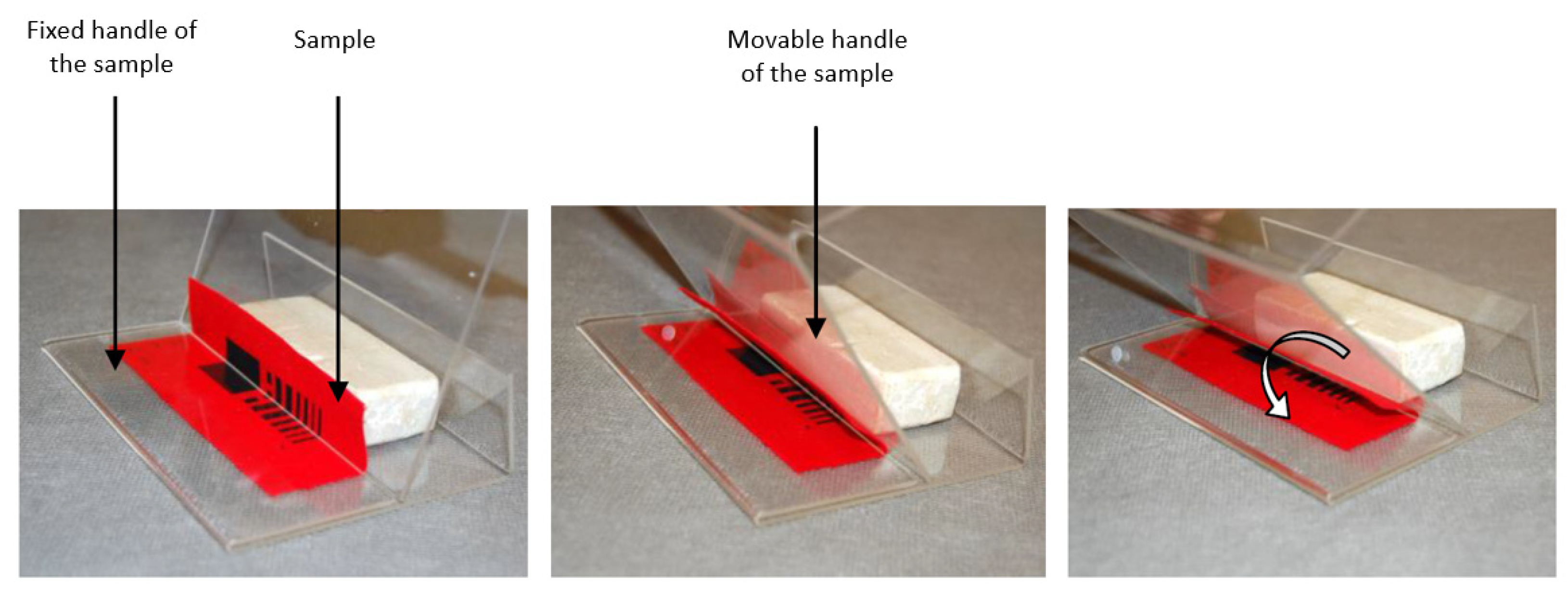 Fixed handle of the sample

Sample

Movable handle of the sample