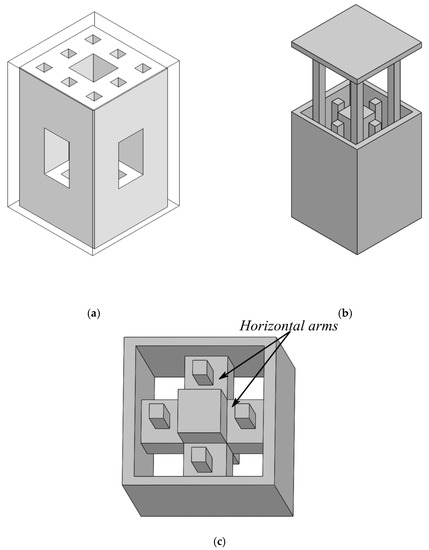 (a)

(b)

Horizontal arms

(c)