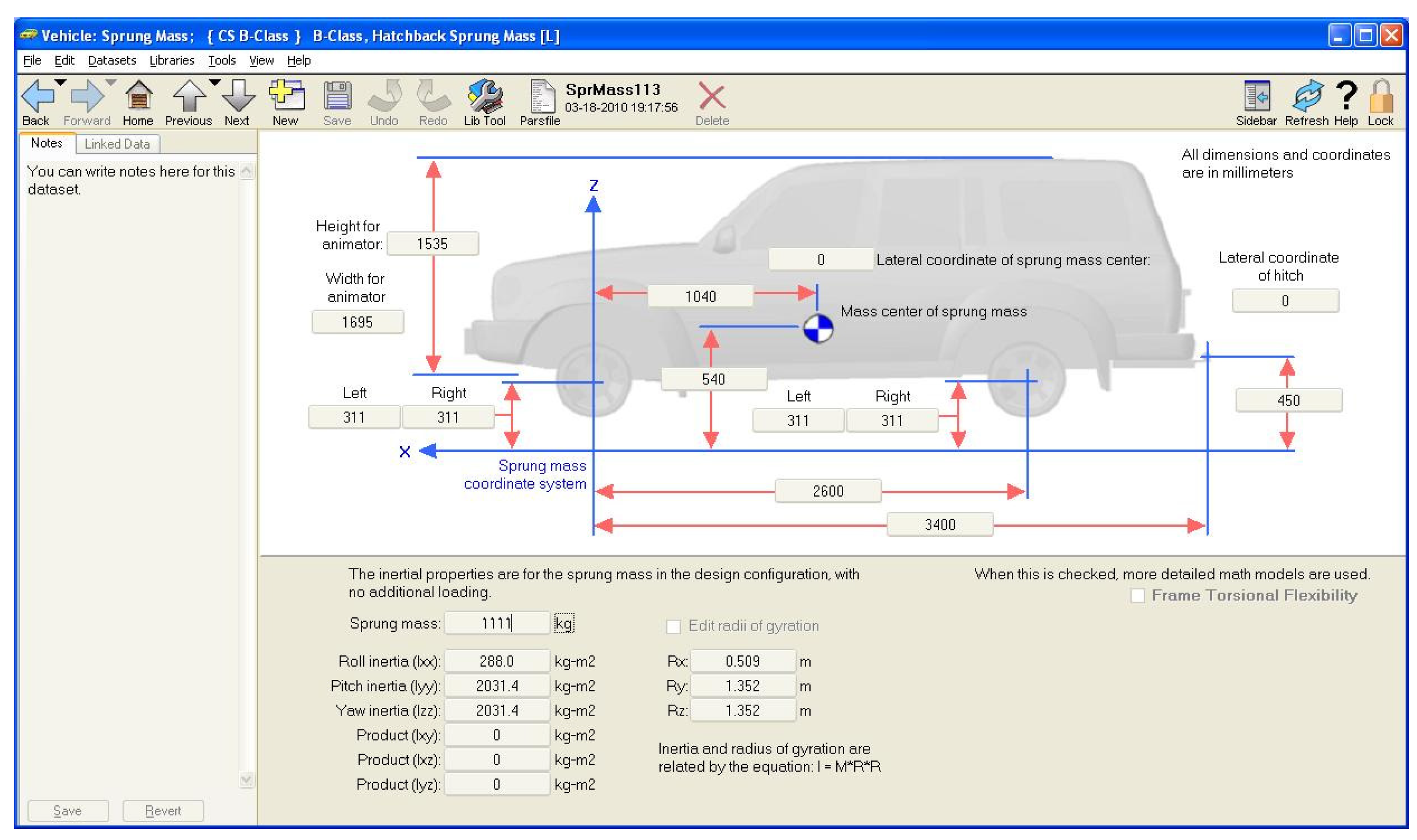 Vehicle: Sprung Mass; { CS B-Class } B-Class, Hatchback Sprung Mass [L]

File Edit Datasets Libraries Tools View Help

Back Forward Home Previous Next New Save Undo Redo Lib Tool Parsfile SprMass113 03-18-2010 19:17:56 Delete Sidebar Refresh Help Lock

Notes Linked Data

You can write notes here for this dataset.

Save Revert

All dimensions and coordinates are in millimeters

Z

Height for animator: 1535

Width for animator 1695

0 Lateral coordinate of sprung mass center:

Lateral coordinate of hitch

0

1040

Mass center of sprung mass

540

Left Right
311 311

Left Right
311 311

450

X

Sprung mass coordinate system

2600

3400

The inertial properties are for the sprung mass in the design configuration, with no additional loading.

When this is checked, more detailed math models are used.
Frame Torsional Flexibility

Sprung mass: 1111 kg

Edit radii of gyration

Roll inertia (Ixx): 288.0 kg-m2
Pitch inertia (Iyy): 2031.4 kg-m2
Yaw inertia (Izz): 2031.4 kg-m2
Product (Ixy): 0 kg-m2
Product (Ixz): 0 kg-m2
Product (Iyz): 0 kg-m2

Rx: 0.509 m
Ry: 1.352 m
Rz: 1.352 m

Inertia and radius of gyration are related by the equation: I = M*R*R