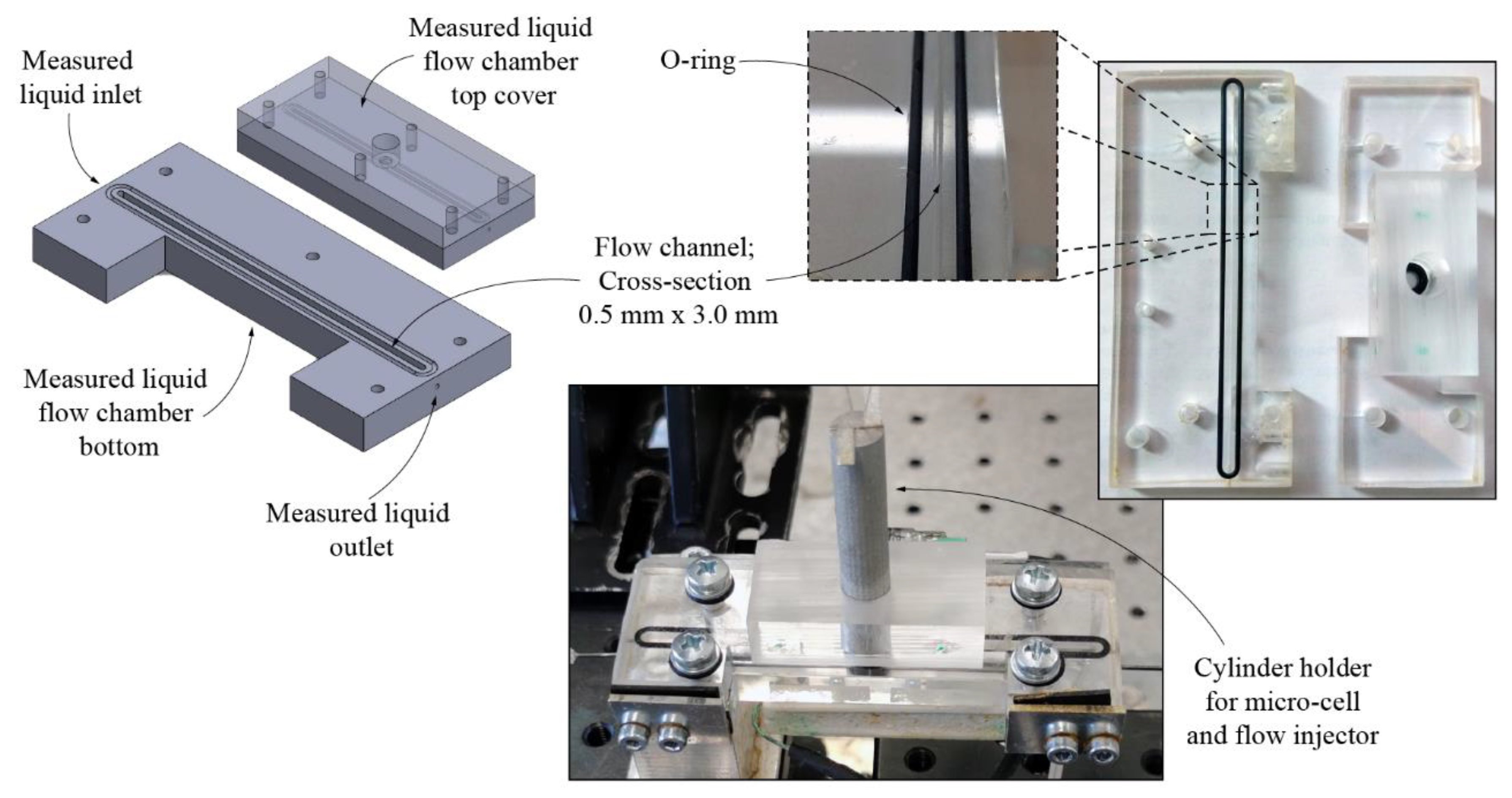 Measured liquid inlet

Measured liquid flow chamber top cover

O-ring

Flow channel; Cross-section 0.5 mm x 3.0 mm

Measured liquid flow chamber bottom

Measured liquid outlet

Cylinder holder for micro-cell and flow injector