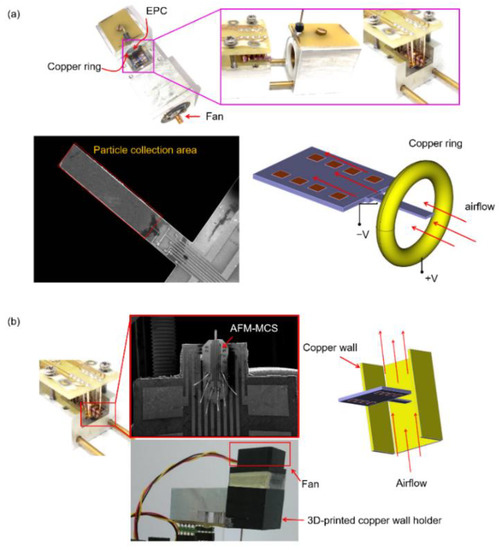 (a)

EPC

Copper ring

Fan

Particle collection area

Copper ring

airflow

−V

+V

(b)

AFM-MCS

Copper wall

Fan

Airflow

3D-printed copper wall holder