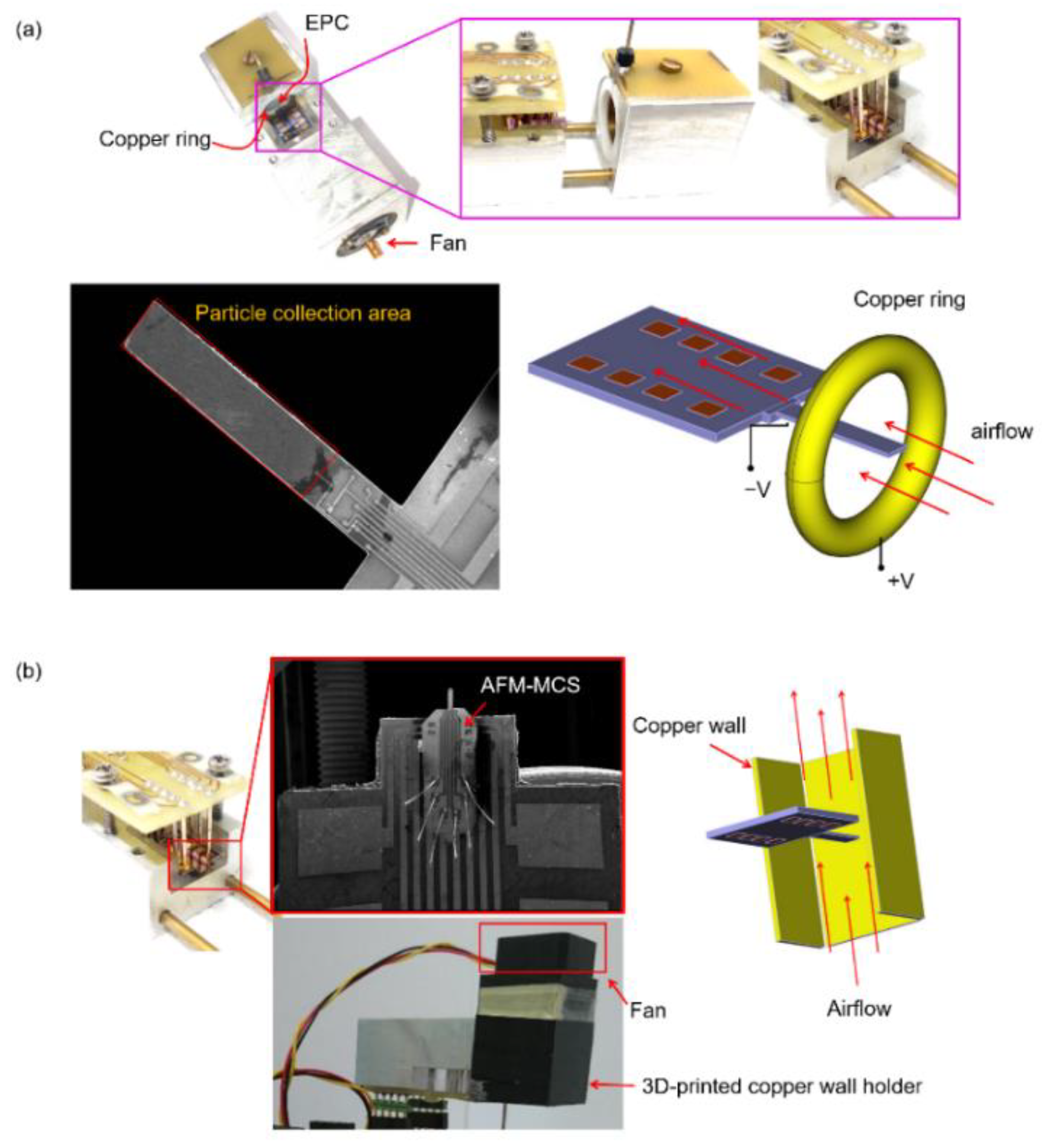 (a)

EPC

Copper ring

Fan

Particle collection area

Copper ring

airflow

−V

+V

(b)

AFM-MCS

Copper wall

Fan

Airflow

3D-printed copper wall holder