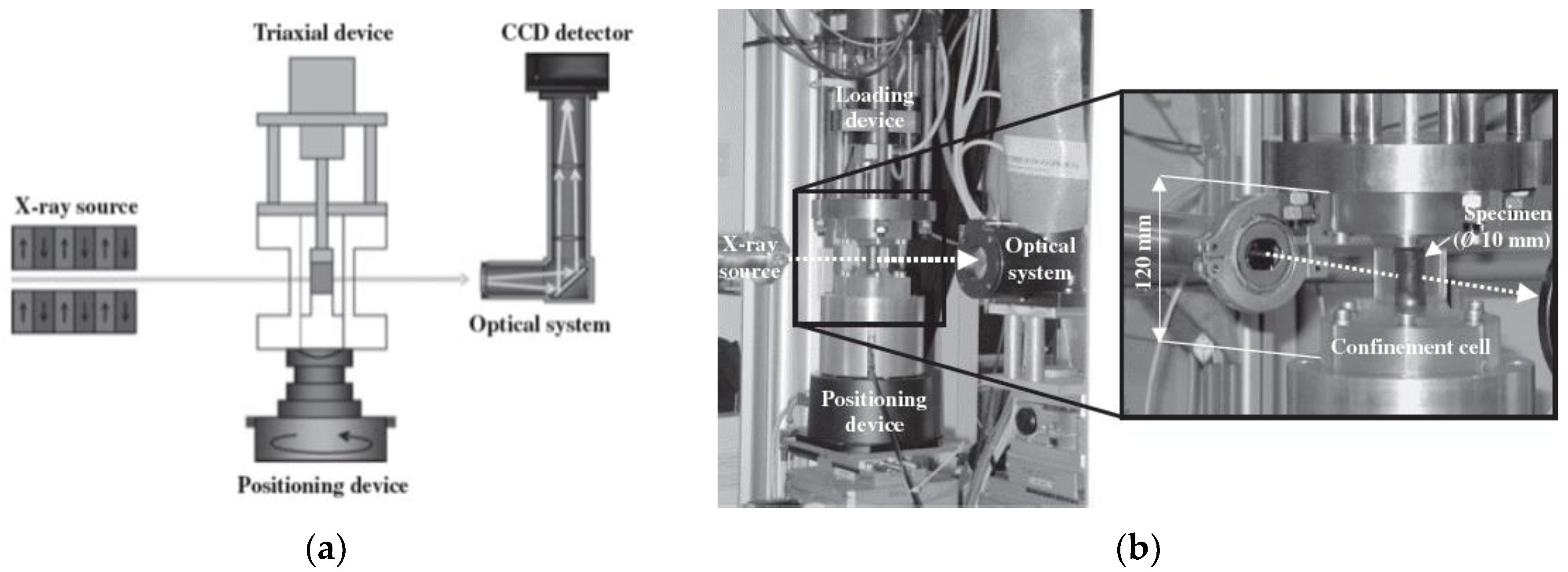 Triaxial device

CCD detector

X-ray source

Optical system

Positioning device

(a)

Loading device

X-ray source

Optical system

Positioning device

120 mm

Specimen (Ø 10 mm)

Confinement cell

(b)