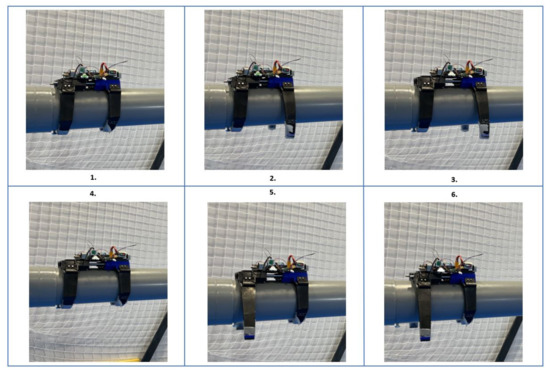 1.

2.

3.

4.

5.

6.