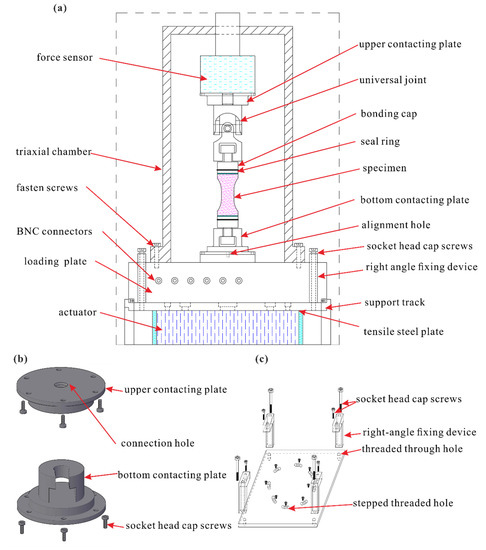 (a)

force sensor

triaxial chamber

fasten screws

BNC connectors

loading plate

actuator

upper contacting plate

universal joint

bonding cap

seal ring

specimen

bottom contacting plate

alignment hole

socket head cap screws

right angle fixing device

support track

tensile steel plate

(b)

upper contacting plate

connection hole

bottom contacting plate

socket head cap screws

(c)

socket head cap screws

right-angle fixing device

threaded through hole

stepped threaded hole