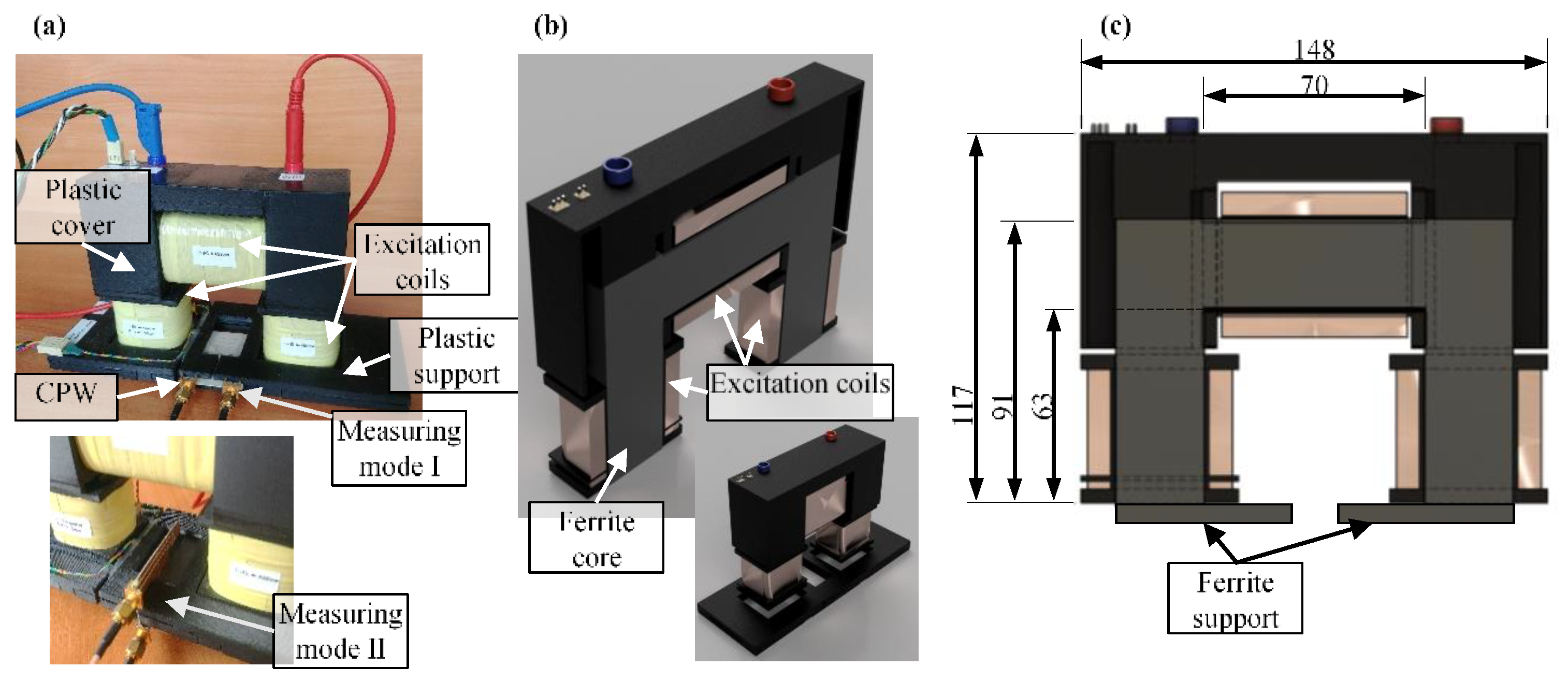 (a)

Plastic cover

Excitation coils

Plastic support

CPW

Measuring mode I

Measuring mode II

(b)

Excitation coils

Ferrite core

(c)

148

70

117

91

63

Ferrite support