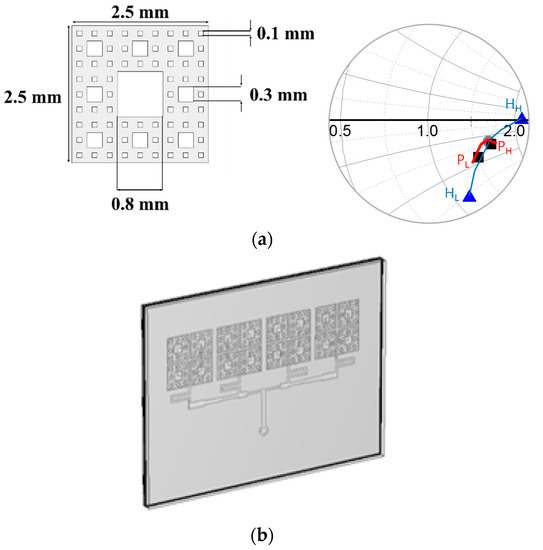 2.5 mm

0.1 mm

2.5 mm

0.3 mm

0.8 mm

$H_H$

0.5

1.0

2.0

$P_H$

$P_L$

$H_L$

(a)

(b)