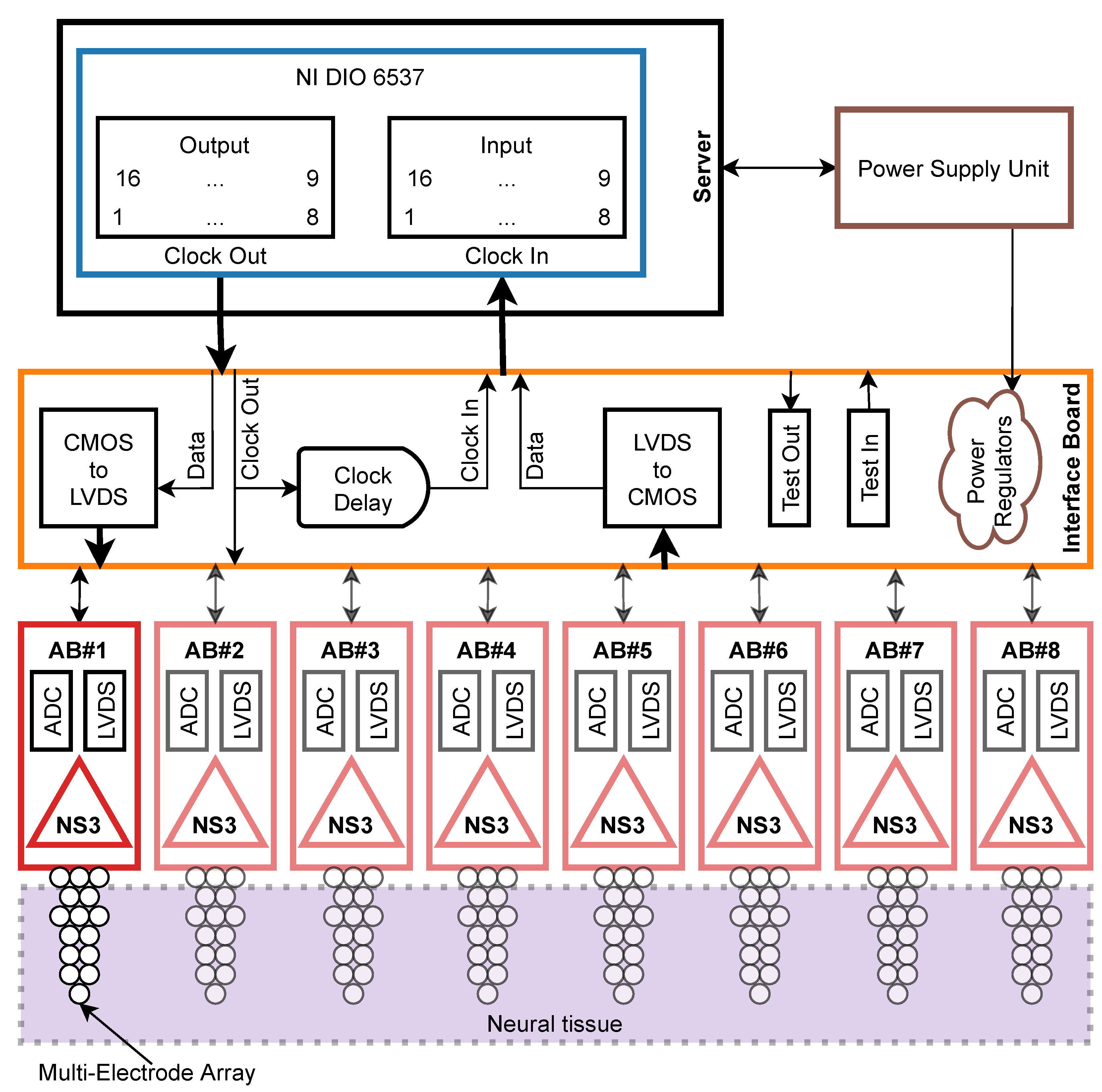 NI DIO 6537

Output
16 ... 9
1 ... 8
Clock Out

Input
16 ... 9
1 ... 8
Clock In

Server

Power Supply Unit

CMOS to LVDS

Data

Clock Out

Clock Delay

Clock In

Data

LVDS to CMOS

Test Out

Test In

Power Regulators

Interface Board

AB#1
ADC
LVDS
NS3

AB#2
ADC
LVDS
NS3

AB#3
ADC
LVDS
NS3

AB#4
ADC
LVDS
NS3

AB#5
ADC
LVDS
NS3

AB#6
ADC
LVDS
NS3

AB#7
ADC
LVDS
NS3

AB#8
ADC
LVDS
NS3

Neural tissue

Multi-Electrode Array