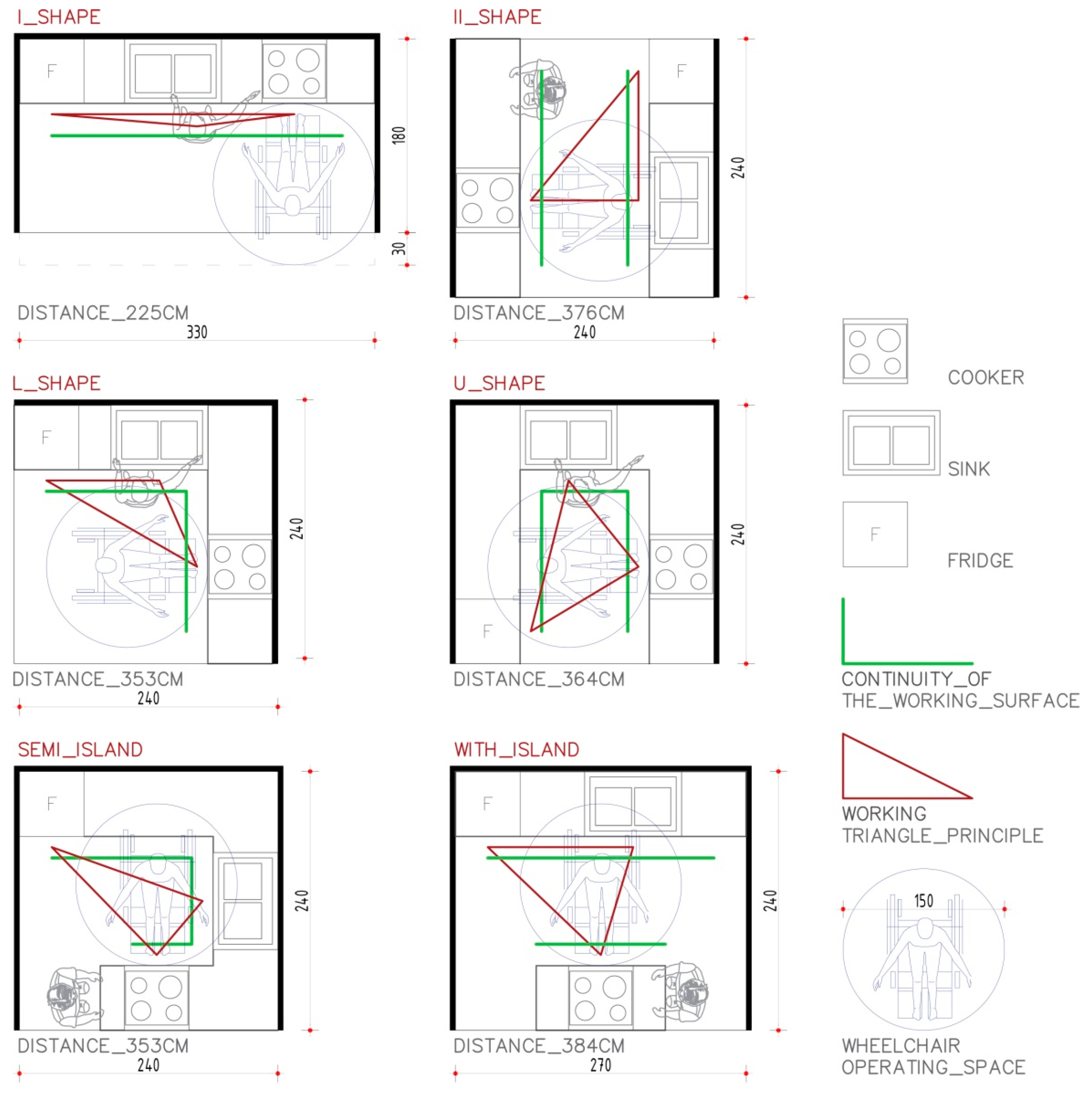 I_SHAPE

F

180

30

DISTANCE_225CM
330

II_SHAPE

F

240

DISTANCE_376CM
240

L_SHAPE

F

240

DISTANCE_353CM
240

U_SHAPE

F

240

DISTANCE_364CM

SEMI_ISLAND

F

240

DISTANCE_353CM
240

WITH_ISLAND

F

240

DISTANCE_384CM
270

COOKER

SINK

F

FRIDGE

CONTINUITY_OF
THE_WORKING_SURFACE

WORKING
TRIANGLE_PRINCIPLE

150

WHEELCHAIR
OPERATING_SPACE