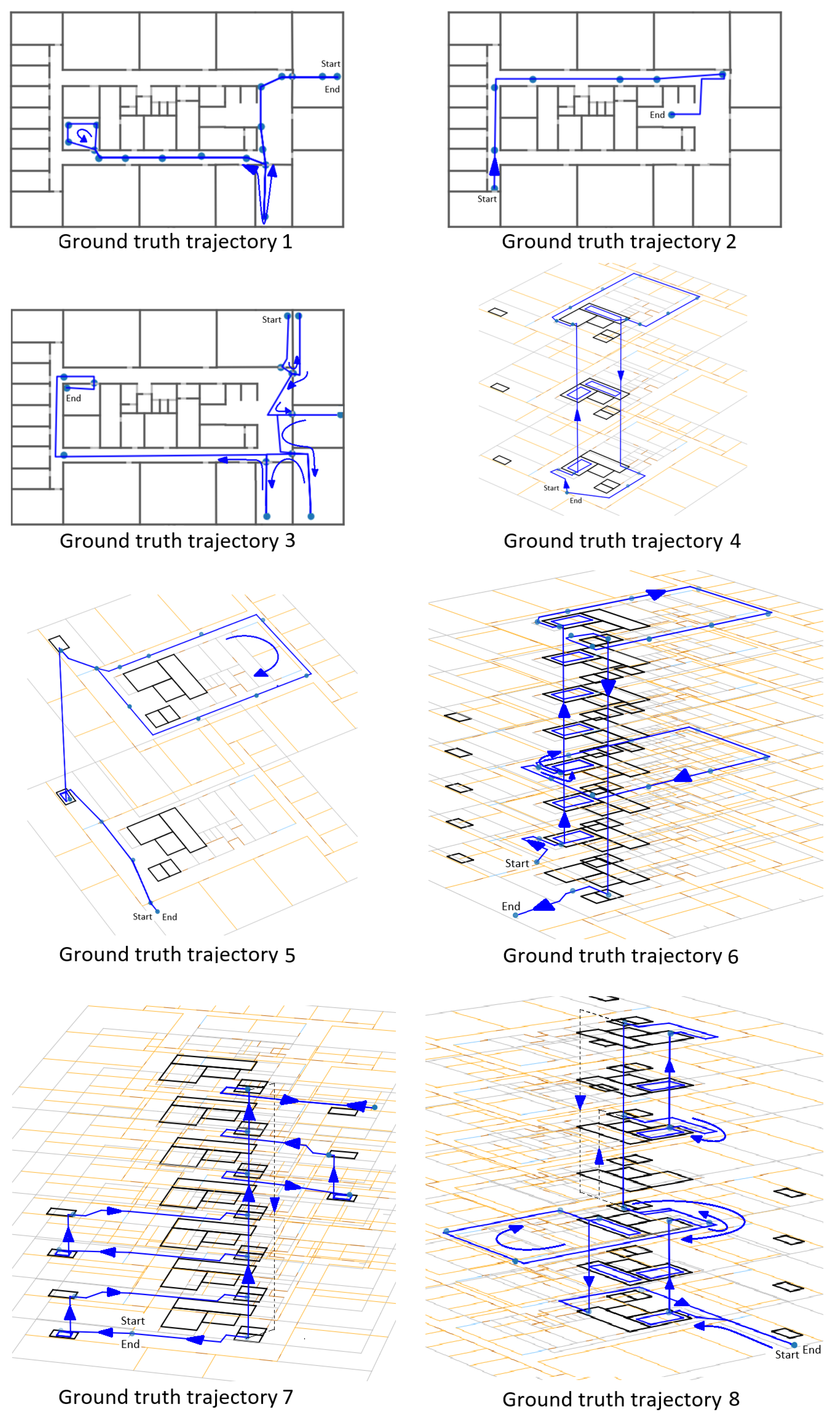 Start
End
Ground truth trajectory 1

End
Start
Ground truth trajectory 2

Start
End
Ground truth trajectory 3

Start
End
Ground truth trajectory 4

Start End
Ground truth trajectory 5

Start
End
Ground truth trajectory 6

Start
End
Ground truth trajectory 7

Start End
Ground truth trajectory 8