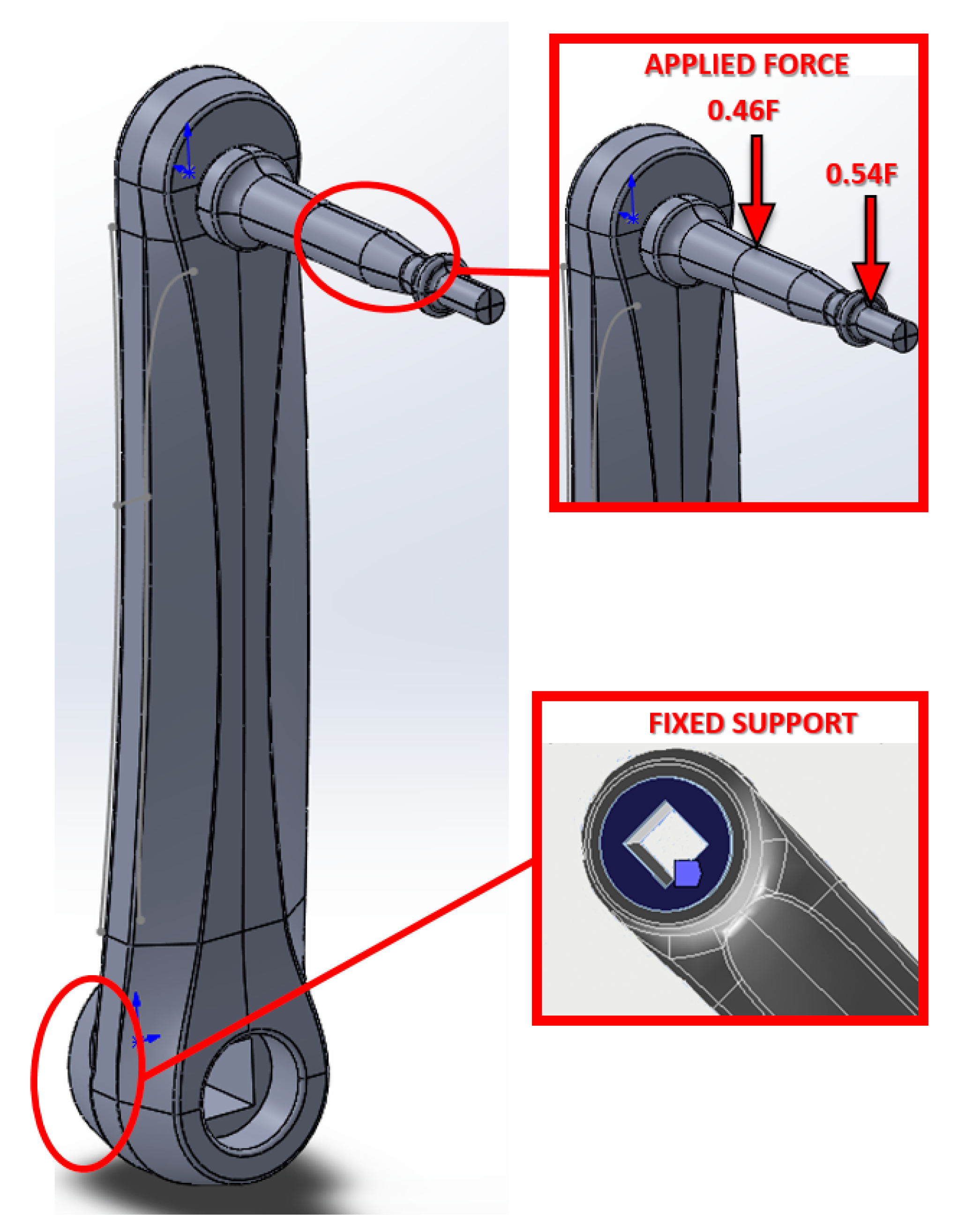 APPLIED FORCE

0.46F

0.54F

FIXED SUPPORT