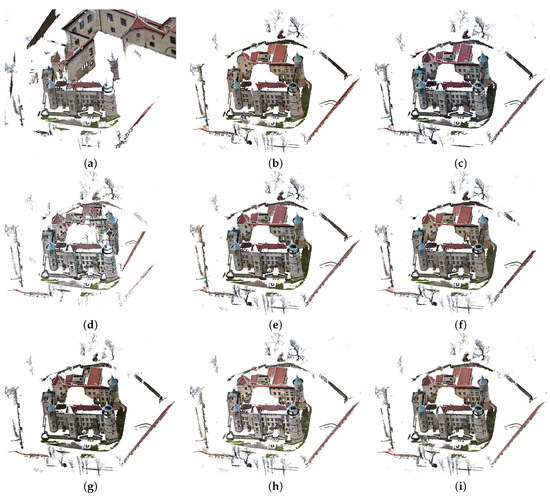 (a)

(b)

(c)

(d)

(e)

(f)

(g)

(h)

(i)