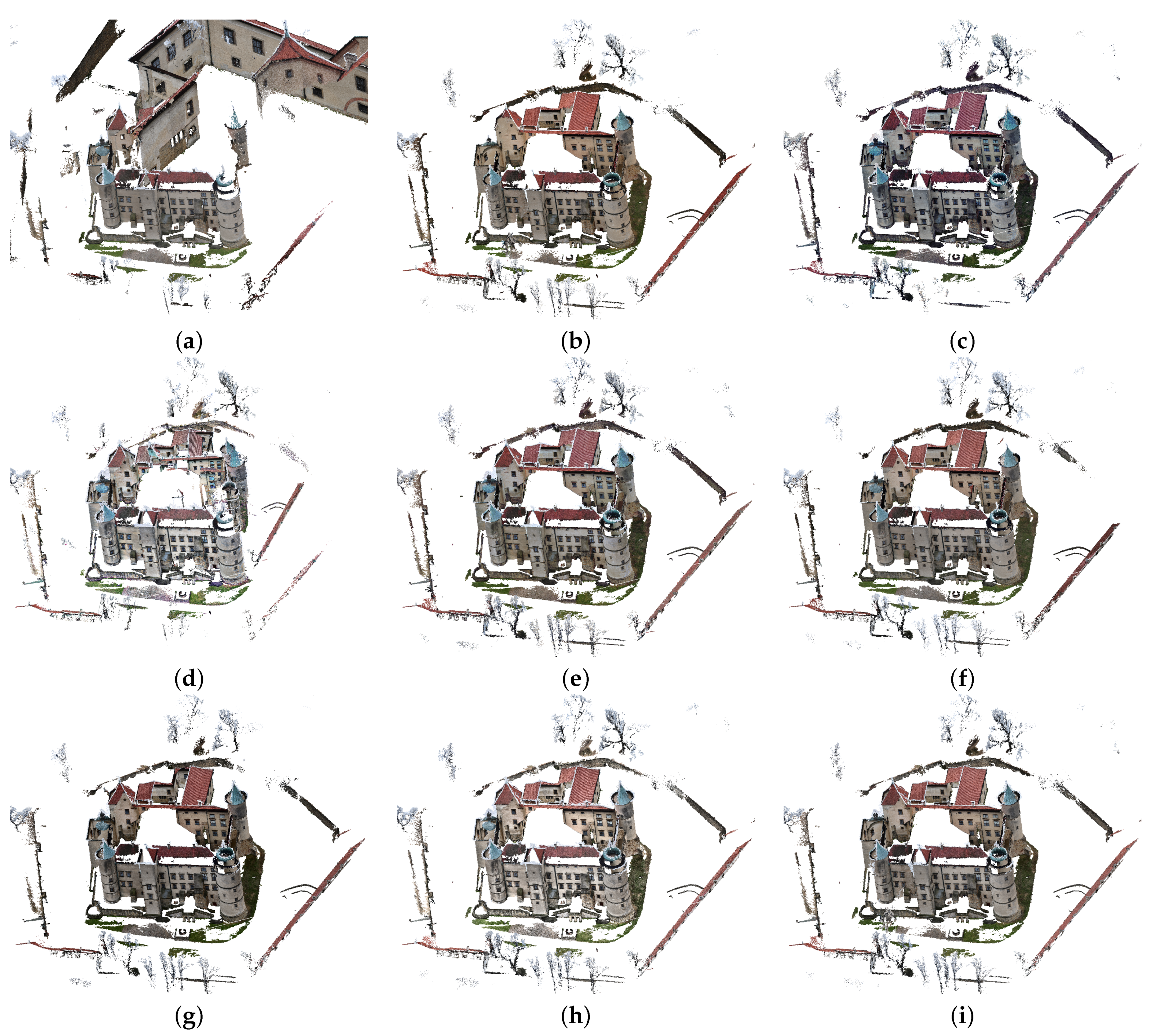 (a)

(b)

(c)

(d)

(e)

(f)

(g)

(h)

(i)