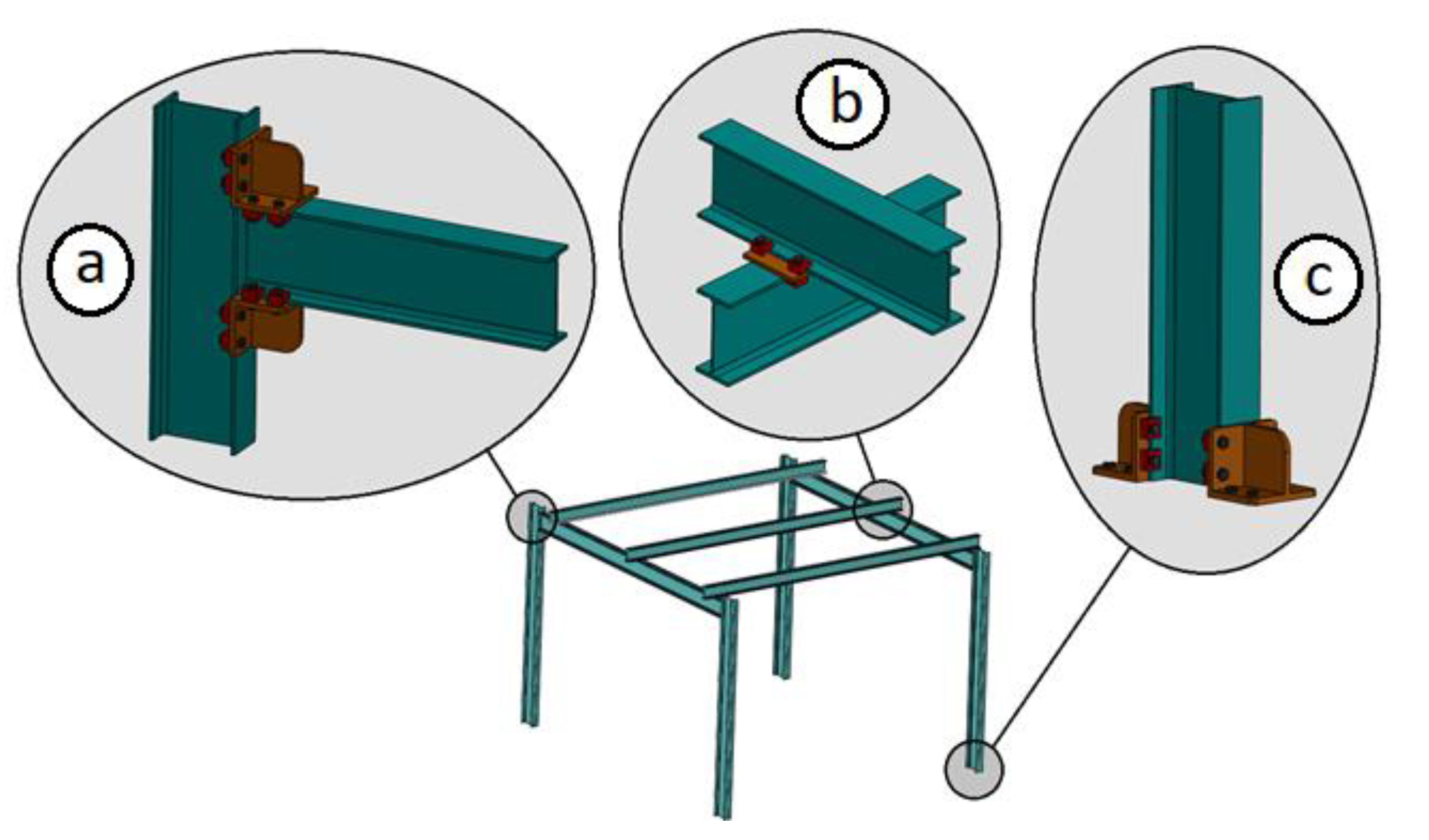 a
b
c