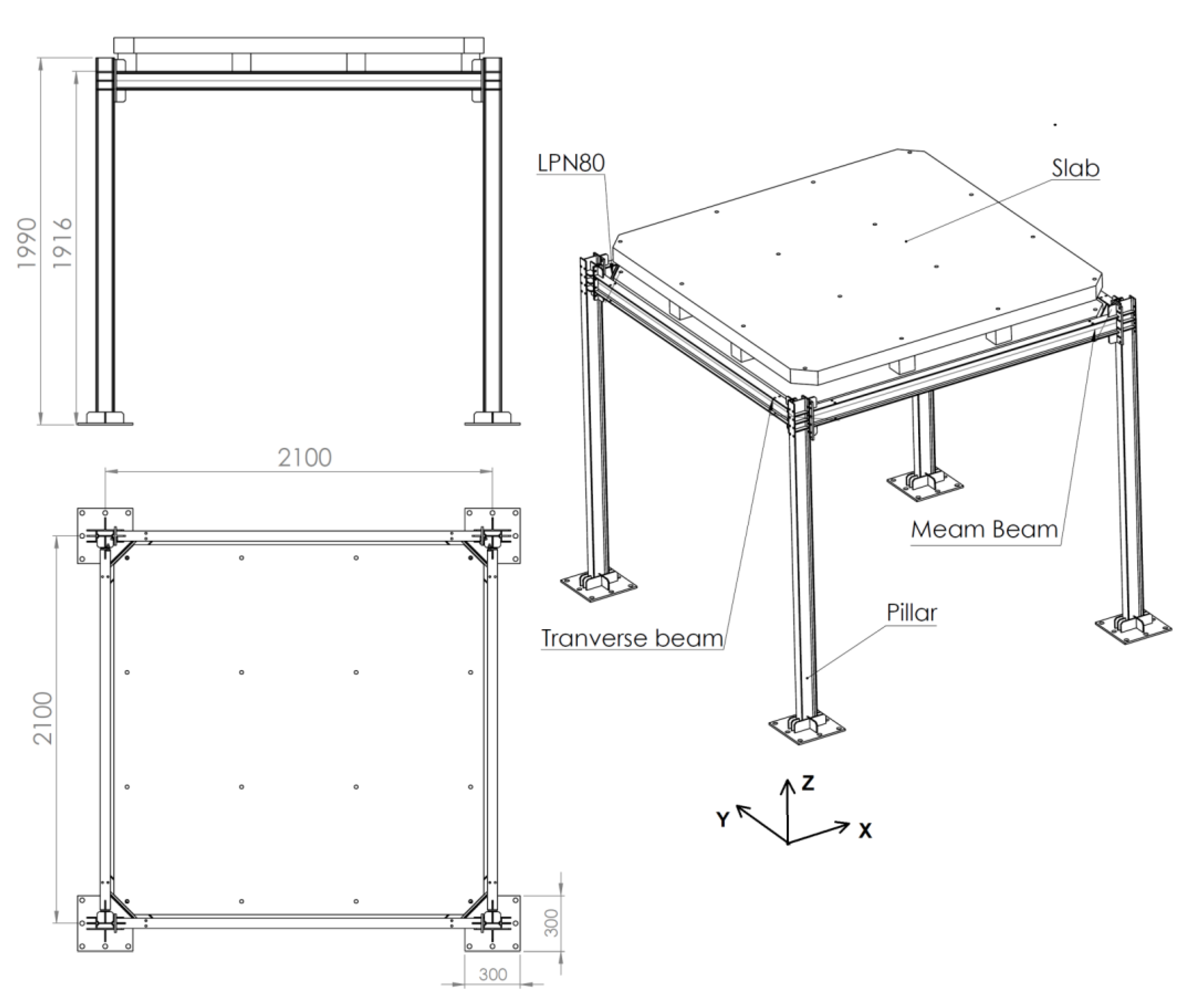 1990
1916
2100
2100
300
300
LPN80
Slab
Meam Beam
Tranverse beam
Pillar
Z
Y
X