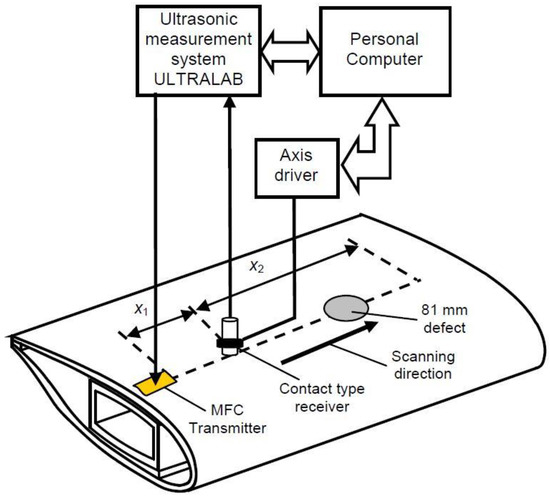 Ultrasonic measurement system ULTRALAB

Personal Computer

Axis driver

$x_2$

$x_1$

81 mm defect

Scanning direction

Contact type receiver

MFC Transmitter