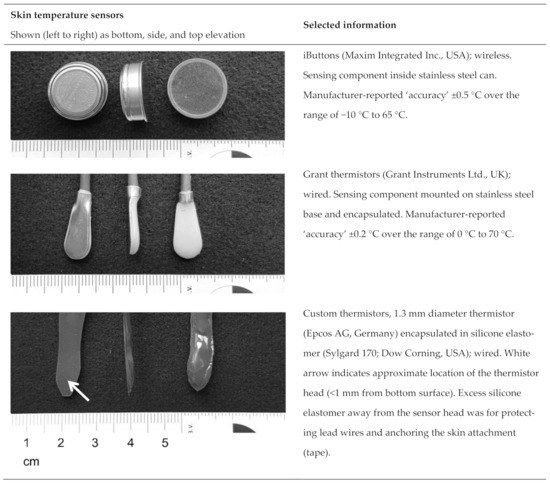 | Skin temperature sensors Shown (left to right) as bottom, side, and top elevation | Selected information |
|---|---|
| | iButtons (Maxim Integrated Inc., USA); wireless. Sensing component inside stainless steel can. Manufacturer-reported 'accuracy' ±0.5 °C over the range of −10 °C to 65 °C. |
| | Grant thermistors (Grant Instruments Ltd., UK); wired. Sensing component mounted on stainless steel base and encapsulated. Manufacturer-reported 'accuracy' ±0.2 °C over the range of 0 °C to 70 °C. |
| 1 2 3 4 5 cm | Custom thermistors, 1.3 mm diameter thermistor (Epcos AG, Germany) encapsulated in silicone elastomer (Sylgard 170; Dow Corning, USA); wired. White arrow indicates approximate location of the thermistor head (<1 mm from bottom surface). Excess silicone elastomer away from the sensor head was for protecting lead wires and anchoring the skin attachment (tape). |