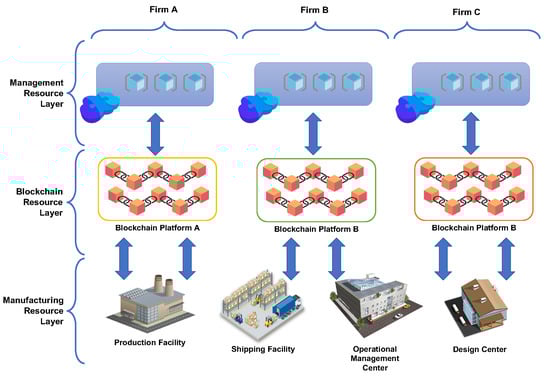 Firm A

Firm B

Firm C

Management Resource Layer

Blockchain Resource Layer

Blockchain Platform A

Blockchain Platform B

Blockchain Platform B

Manufacturing Resource Layer

Production Facility

Shipping Facility

Operational Management Center

Design Center