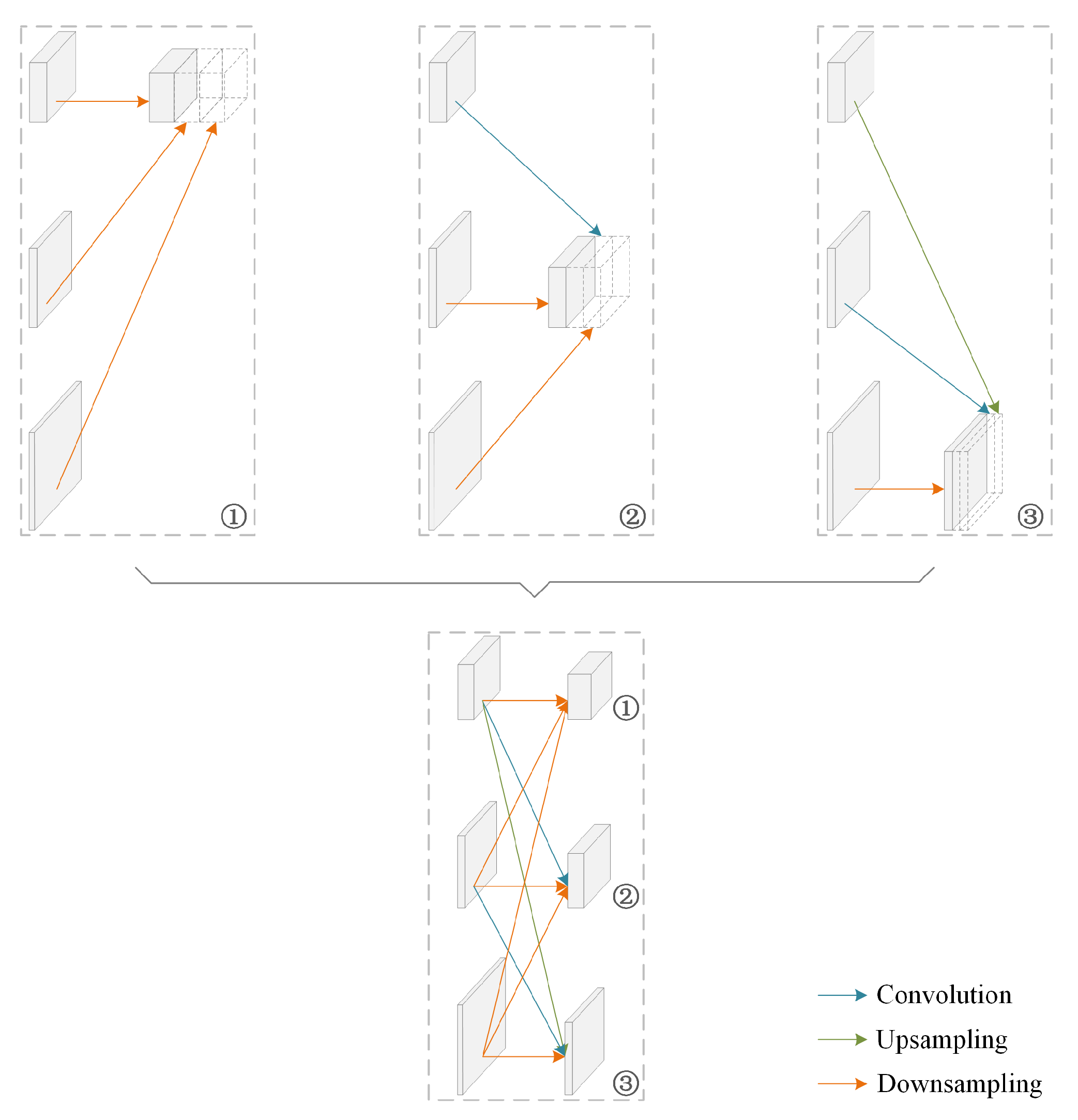 ①

②

③

①

②

③

Convolution

Upsampling

Downsampling