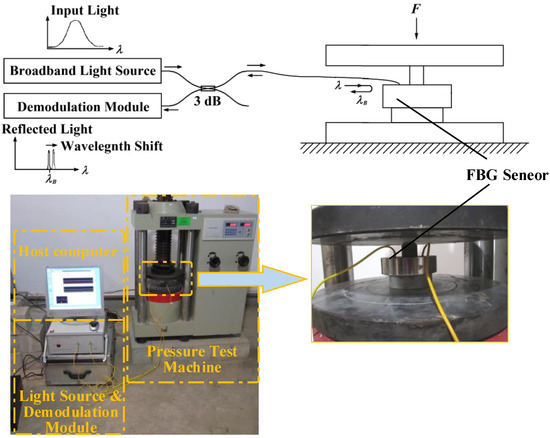 Input Light

$\lambda$

Broadband Light Source

Demodulation Module

3 dB

Reflected Light

Wavelegnth Shift

$\lambda_B$

$\lambda$

$F$

$\lambda$

$\lambda_B$

FBG Seneor

Host computer

Pressure Test Machine

Light Source & Demodulation Module