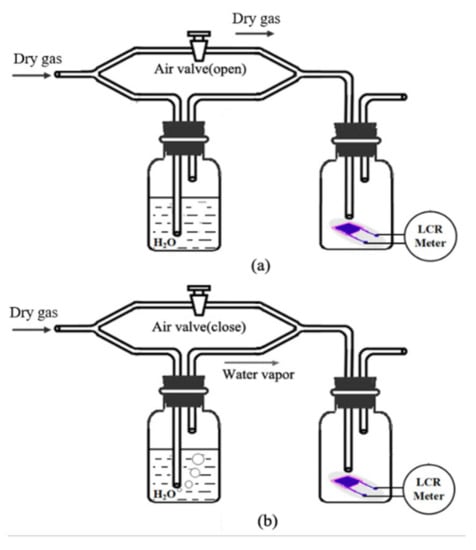 Dry gas

Dry gas

Air valve(open)

$H_2O$

LCR Meter

(a)

Dry gas

Air valve(close)

Water vapor

$H_2O$

LCR Meter

(b)