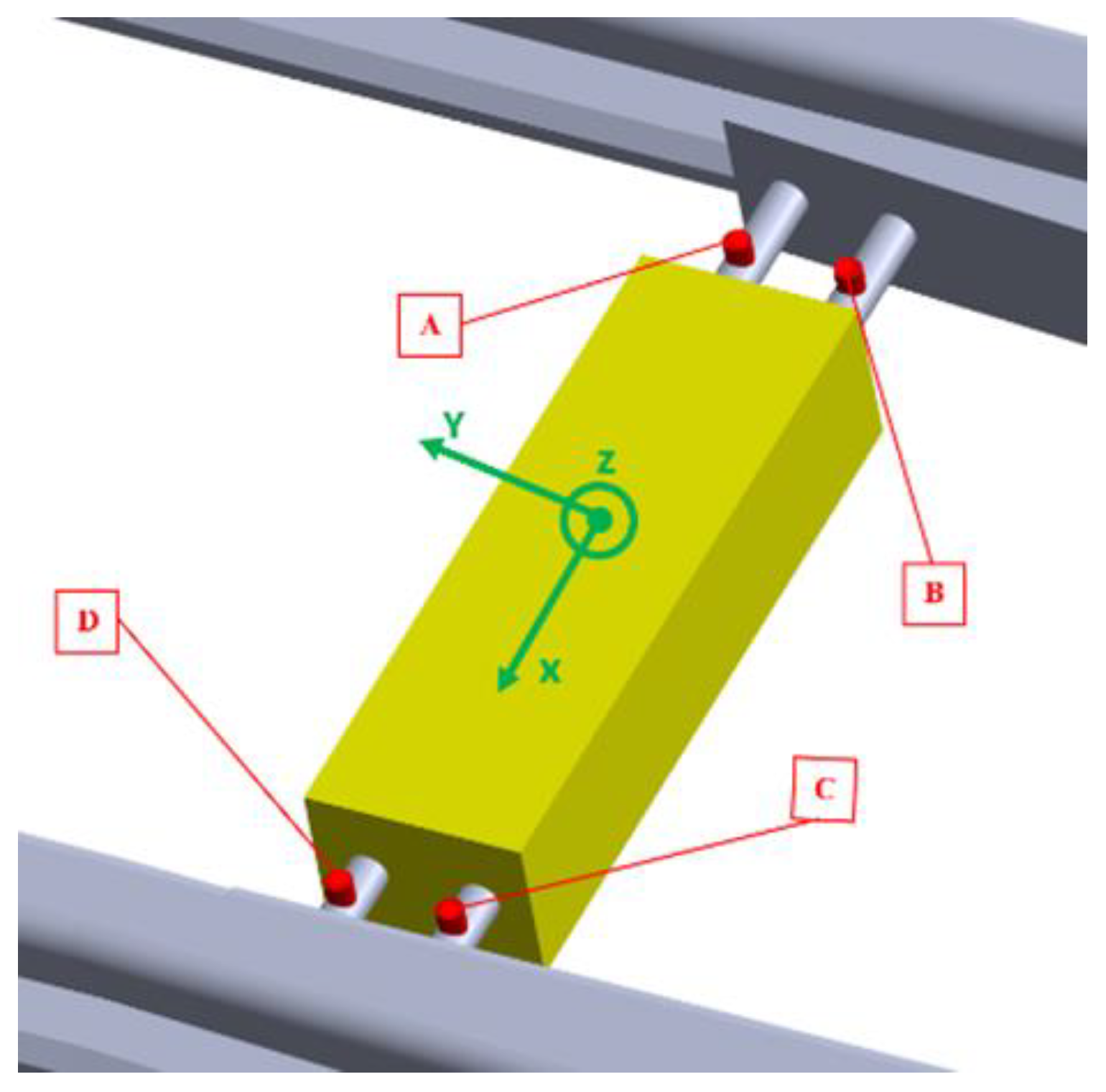 A
Y
Z
B
D
X
C