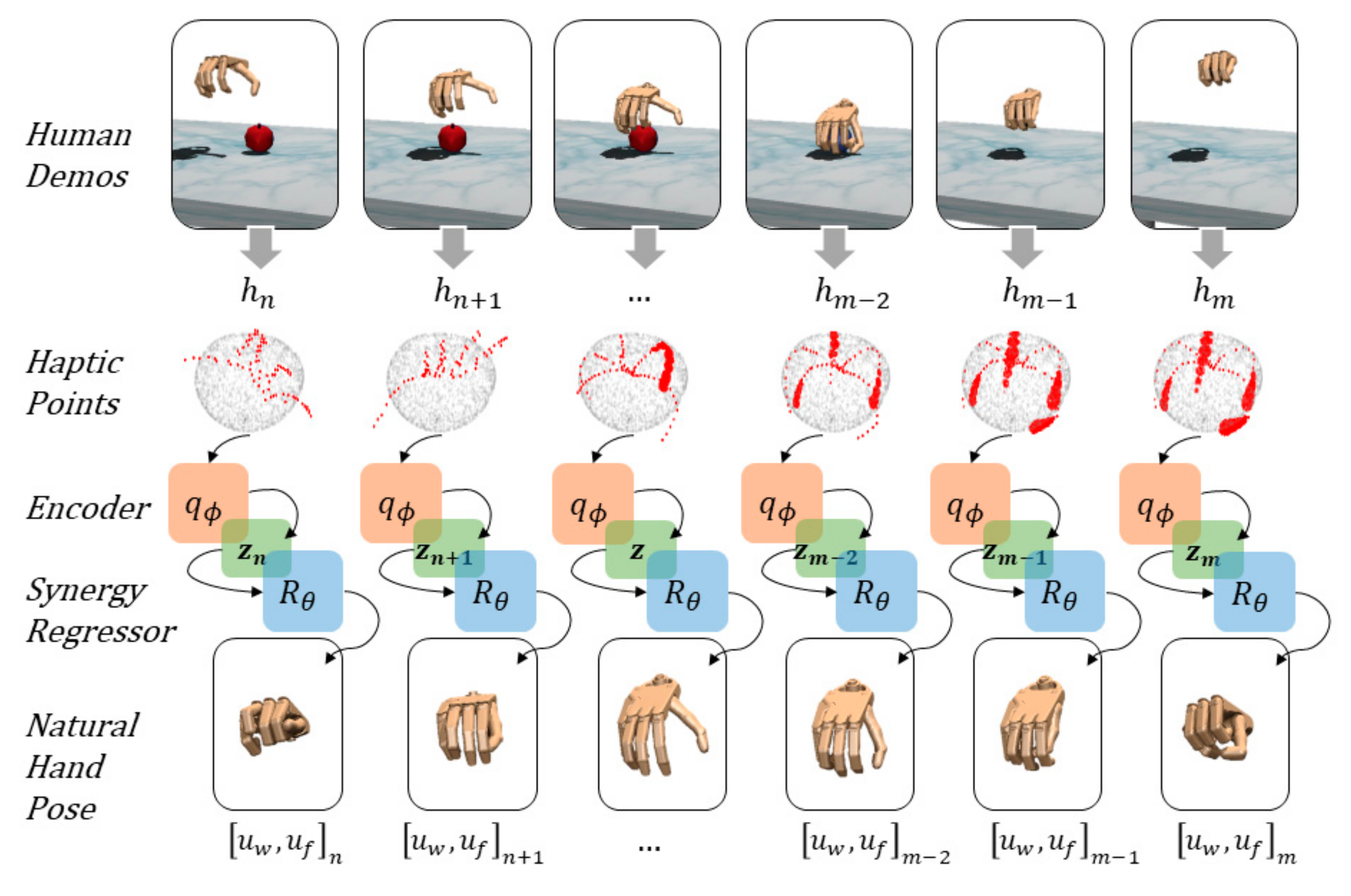 Human Demos

$h_n$ $h_{n+1}$ ... $h_{m-2}$ $h_{m-1}$ $h_m$

Haptic Points

Encoder

$q_\phi$ $q_\phi$ $q_\phi$ $q_\phi$ $q_\phi$ $q_\phi$

$\mathbf{z}_n$ $\mathbf{z}_{n+1}$ $\mathbf{z}$ $\mathbf{z}_{m-2}$ $\mathbf{z}_{m-1}$ $\mathbf{z}_m$

Synergy Regressor

$R_\theta$ $R_\theta$ $R_\theta$ $R_\theta$ $R_\theta$ $R_\theta$

Natural Hand Pose

$[u_w, u_f]_n$ $[u_w, u_f]_{n+1}$ ... $[u_w, u_f]_{m-2}$ $[u_w, u_f]_{m-1}$ $[u_w, u_f]_m$