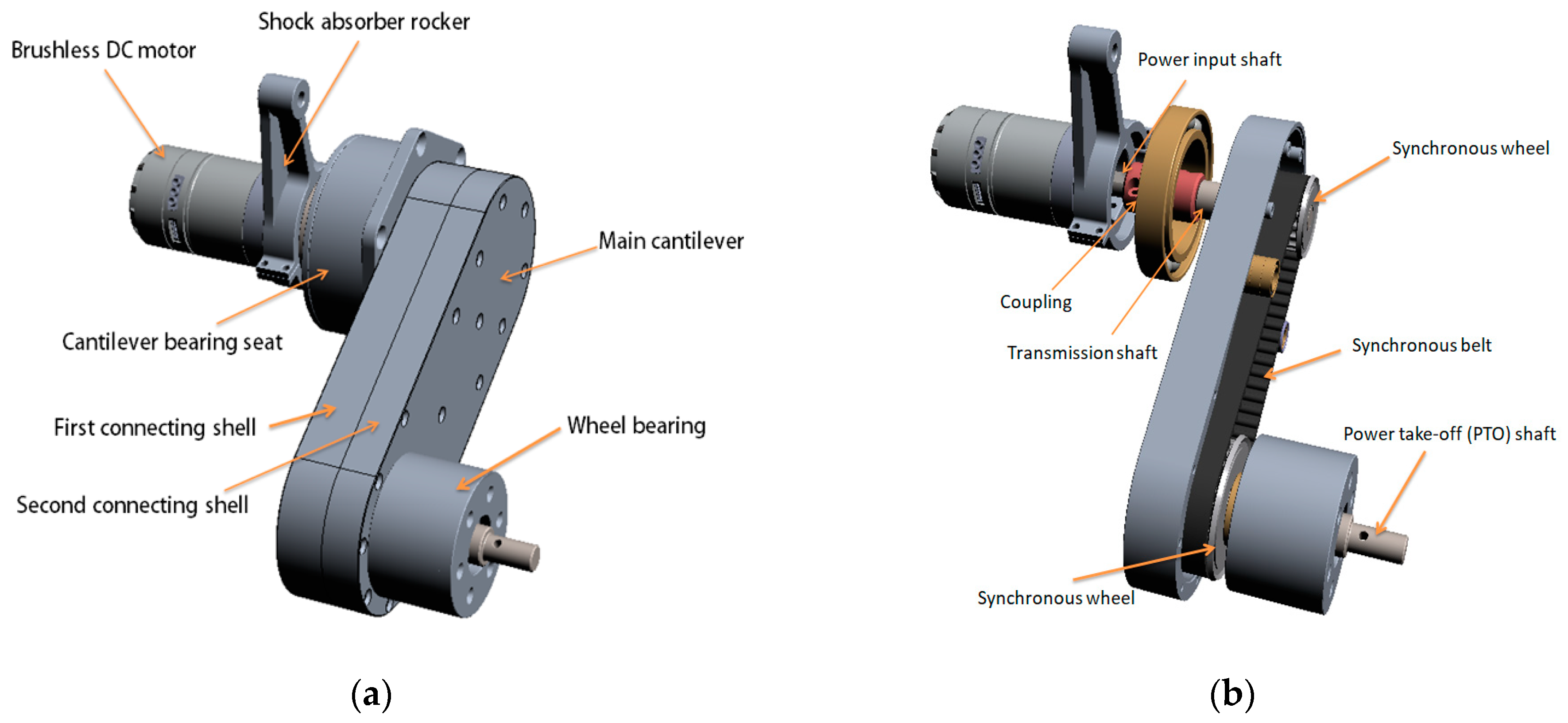 Shock absorber rocker
Brushless DC motor
Main cantilever
Cantilever bearing seat
First connecting shell
Wheel bearing
Second connecting shell

(a)

Power input shaft
Synchronous wheel
Coupling
Transmission shaft
Synchronous belt
Power take-off (PTO) shaft
Synchronous wheel

(b)