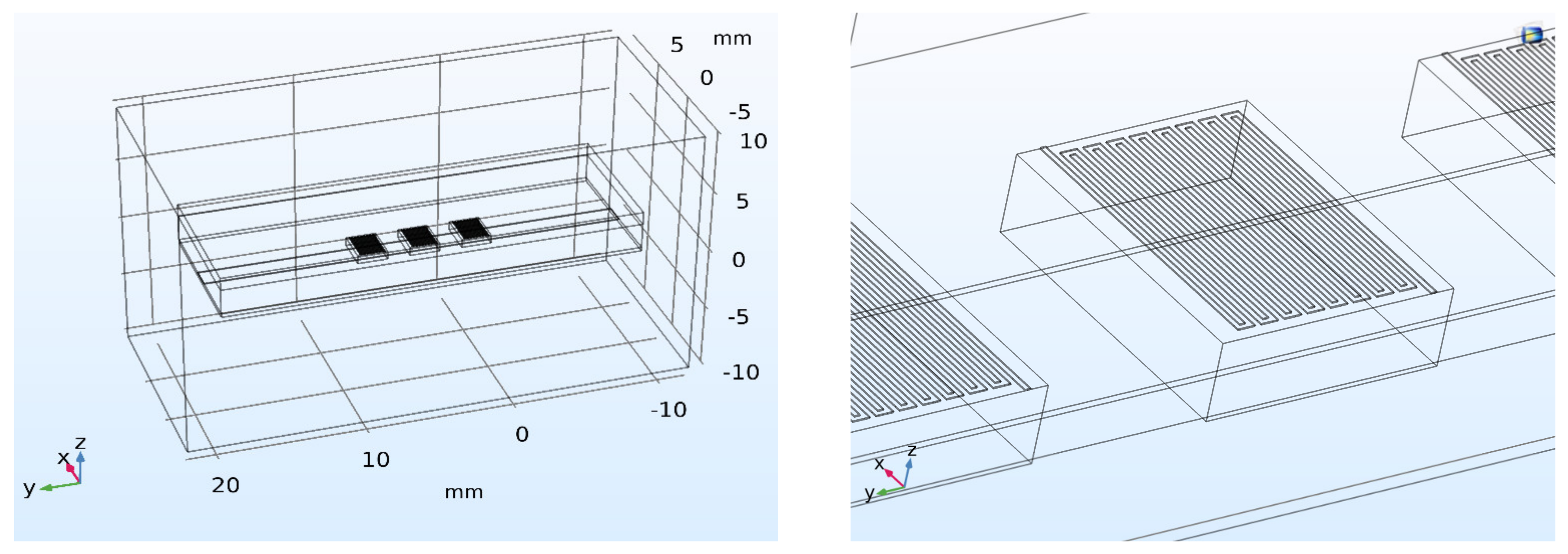 5 mm
0
-5
10
5
0
-5
-10
-10
0
10
20
mm
z
x
y

z
x
y