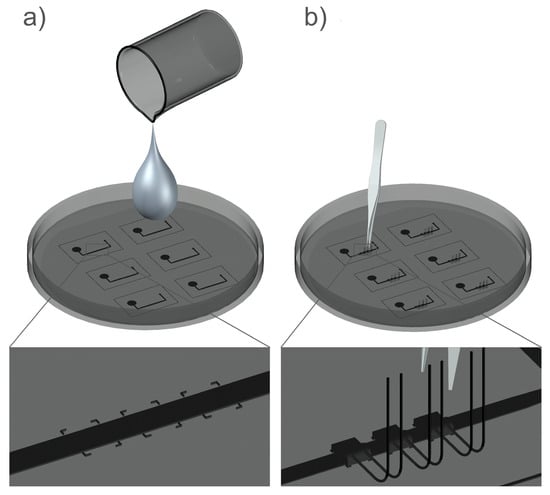 a)

b)