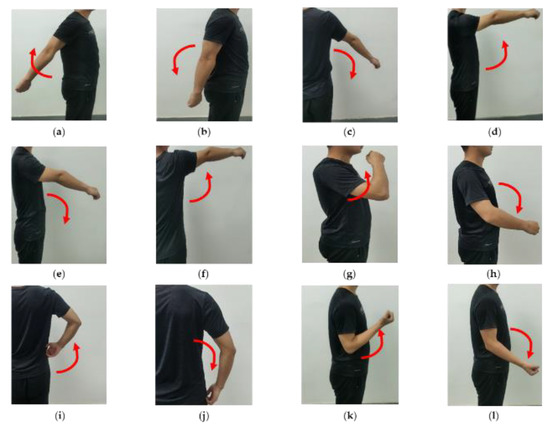 (a) (b) (c) (d)

(e) (f) (g) (h)

(i) (j) (k) (l)