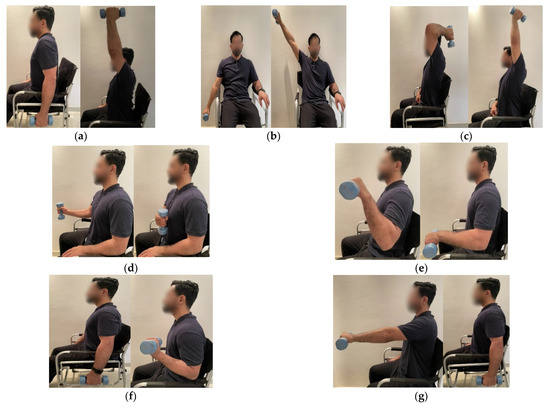 (a)

(b)

(c)

(d)

(e)

(f)

(g)