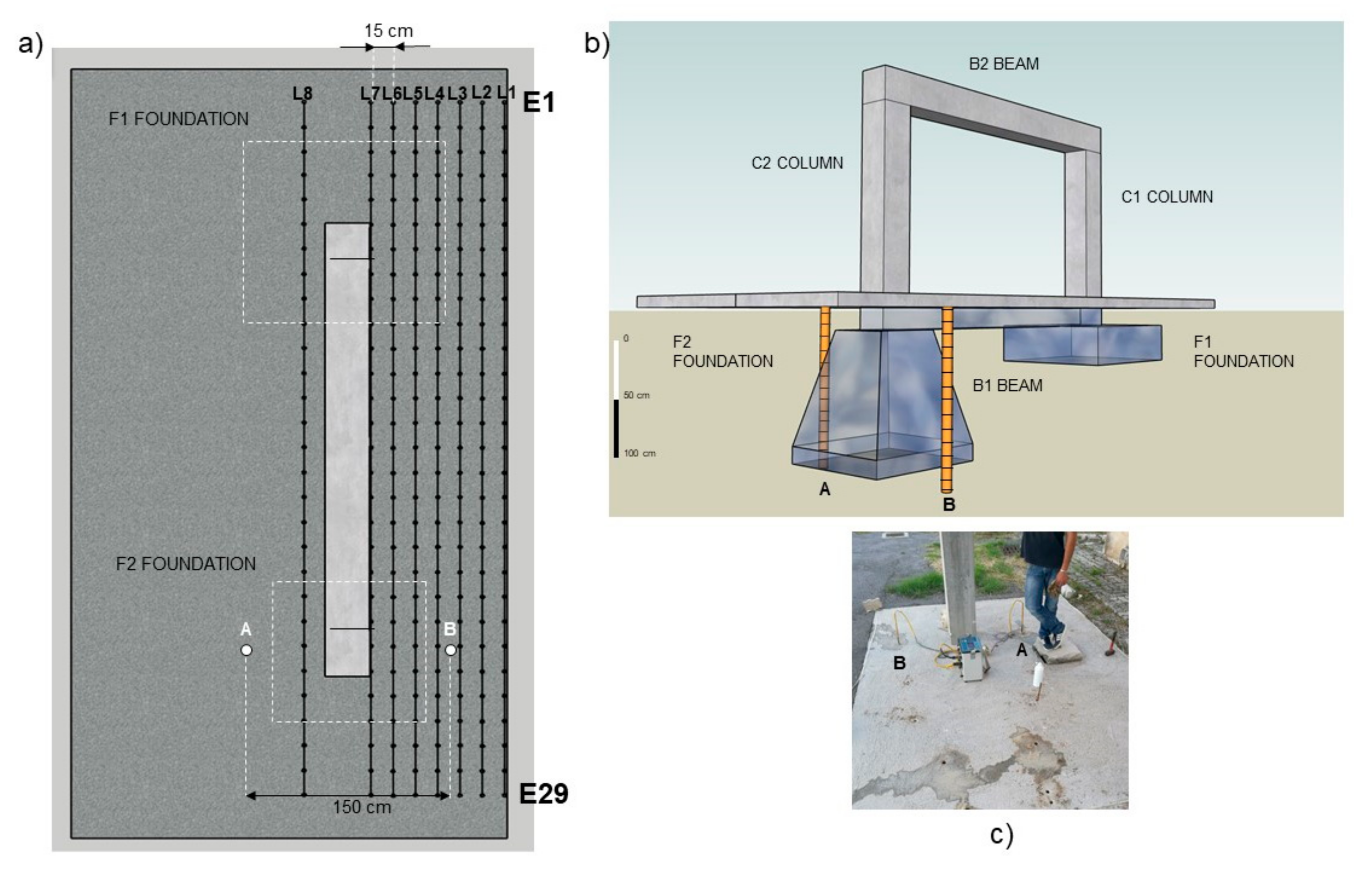 a)

15 cm

L8 L7 L6 L5 L4 L3 L2 L1 E1

F1 FOUNDATION

F2 FOUNDATION

A

B

150 cm

E29

b)

B2 BEAM

C2 COLUMN

C1 COLUMN

0

50 cm

100 cm

F2 FOUNDATION

B1 BEAM

F1 FOUNDATION

A

B

B

A

c)