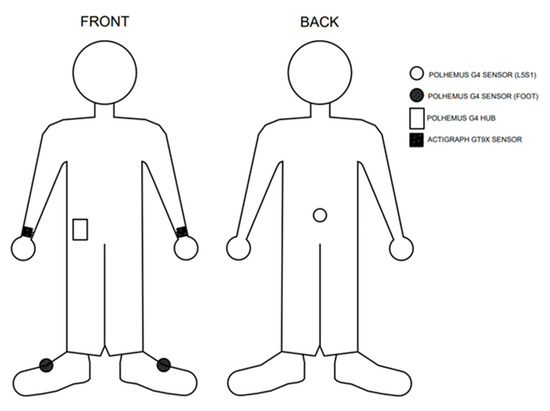 FRONT

BACK

POLHEMUS G4 SENSOR (L5S1)

POLHEMUS G4 SENSOR (FOOT)

POLHEMUS G4 HUB

ACTIGRAPH GT9X SENSOR