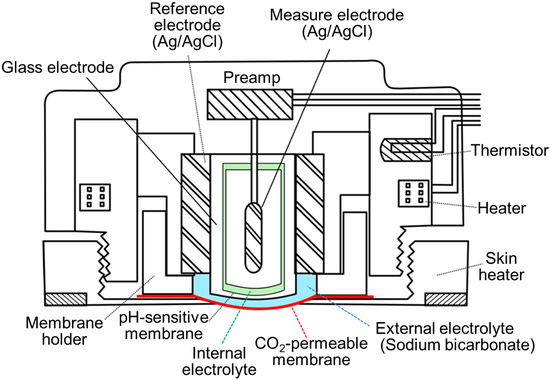 Reference electrode (Ag/AgCl)

Measure electrode (Ag/AgCl)

Glass electrode

Preamp

Thermistor

Heater

Skin heater

Membrane holder

pH-sensitive membrane

Internal electrolyte

$CO_2$-permeable membrane

External electrolyte (Sodium bicarbonate)