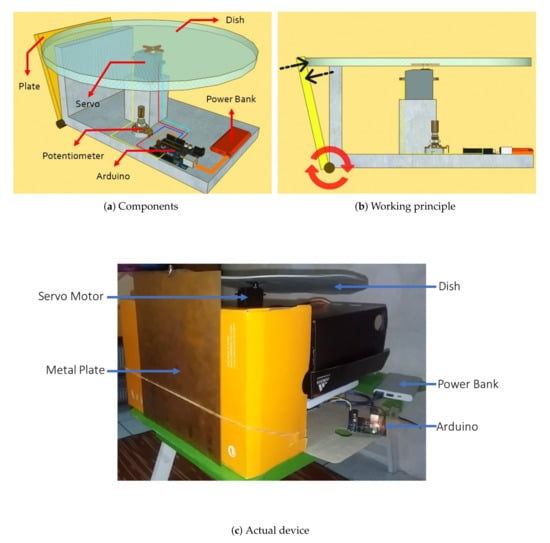 Dish

Plate

Servo

Power Bank

Potentiometer

Arduino

(a) Components

(b) Working principle

Servo Motor

Dish

Metal Plate

Power Bank

Arduino

(c) Actual device