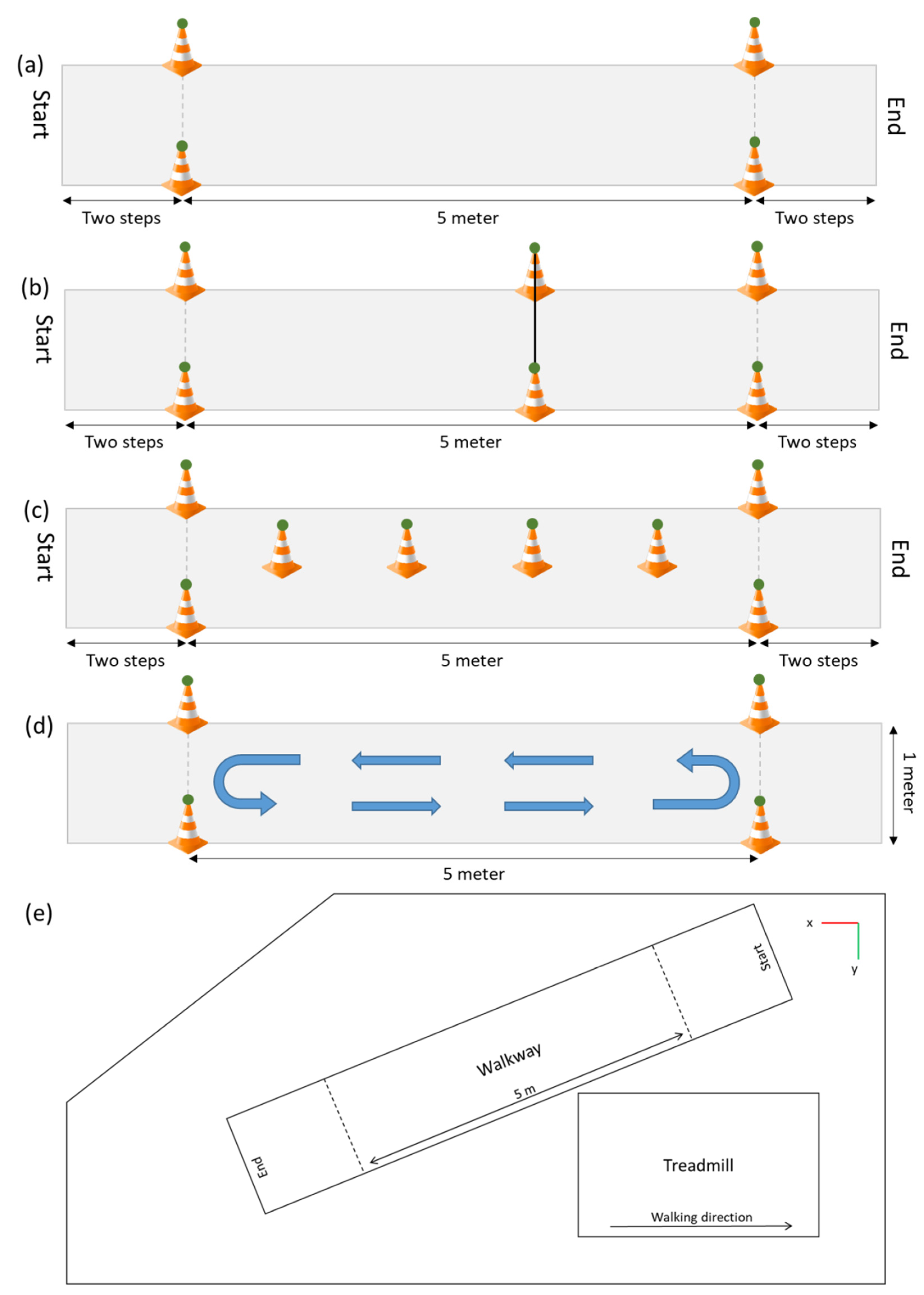 (a)
Start
End
Two steps
5 meter
Two steps

(b)
Start
End
Two steps
5 meter
Two steps

(c)
Start
End
Two steps
5 meter
Two steps

(d)
1 meter
5 meter

(e)
x
y
Start
Walkway
5 m
End
Treadmill
Walking direction