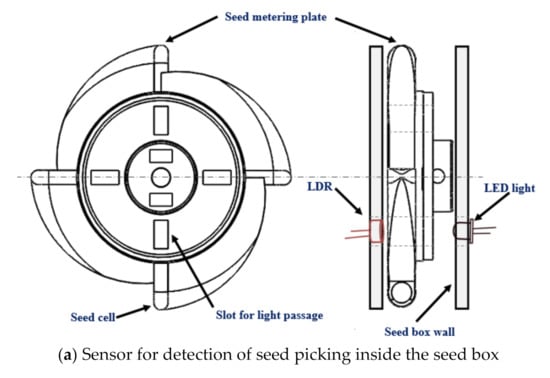 Seed metering plate

LDR

LED light

Seed cell

Slot for light passage

Seed box wall

(a) Sensor for detection of seed picking inside the seed box