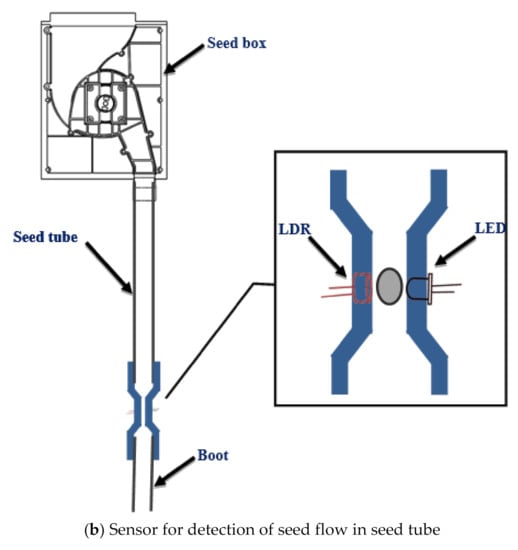 Seed box

Seed tube

LDR

LED

Boot

(b) Sensor for detection of seed flow in seed tube