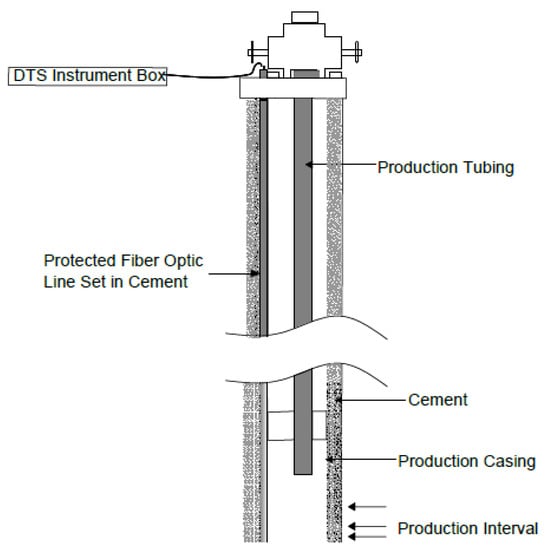 DTS Instrument Box

Production Tubing

Protected Fiber Optic Line Set in Cement

Cement

Production Casing

Production Interval