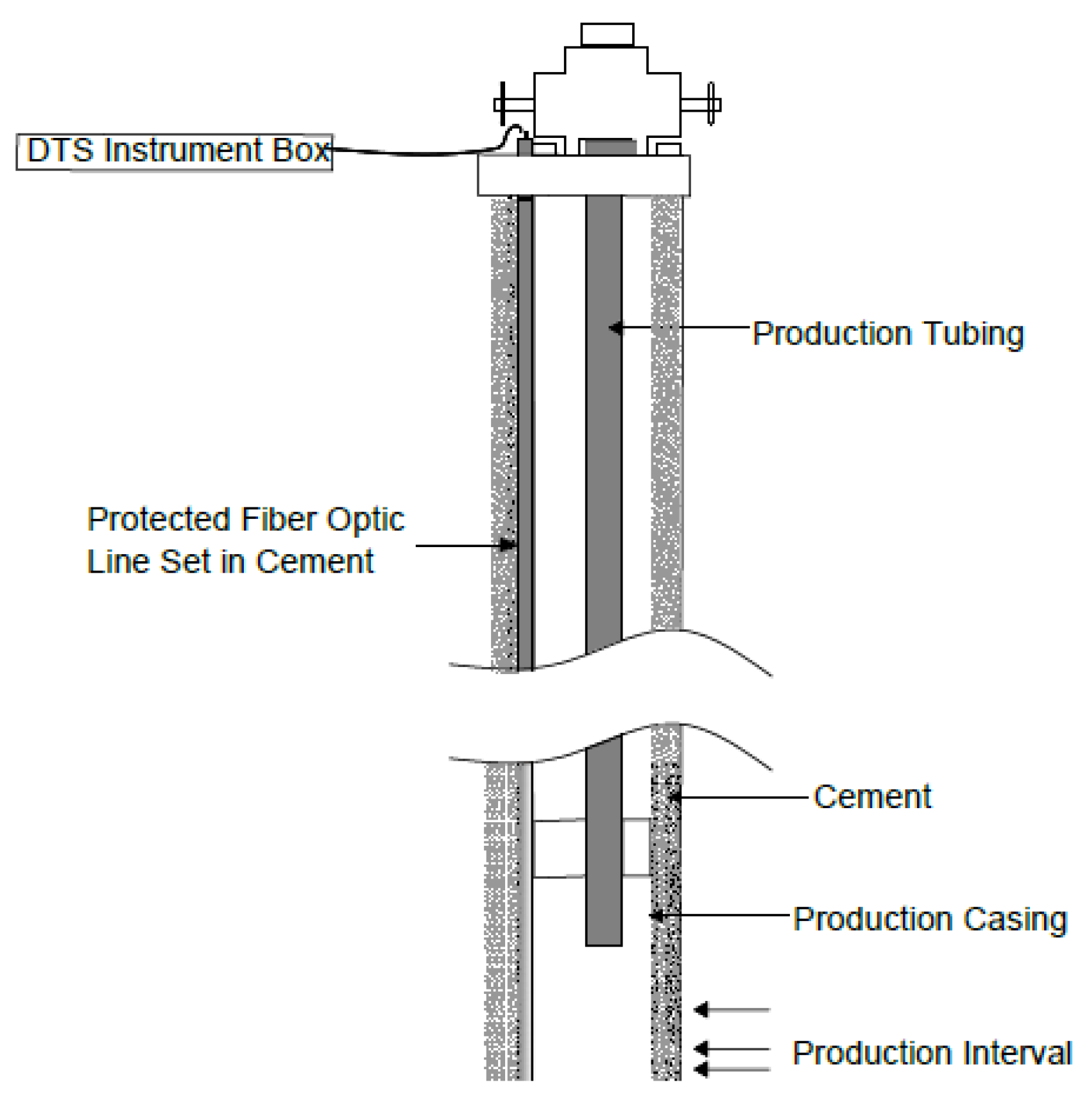 DTS Instrument Box

Production Tubing

Protected Fiber Optic Line Set in Cement

Cement

Production Casing

Production Interval