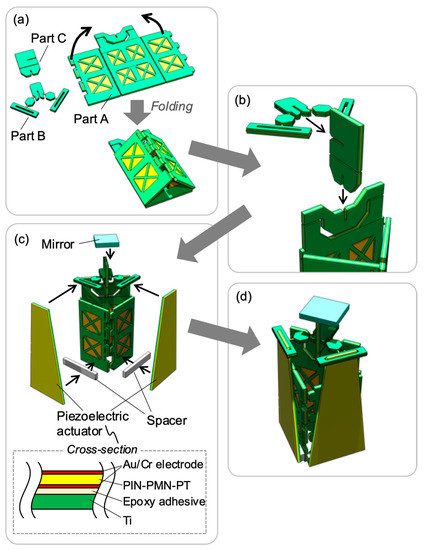 (a)

Part C

Part B

Part A

Folding

(b)

(c)

Mirror

Piezoelectric actuator

Spacer

Cross-section

Au/Cr electrode

PIN-PMN-PT

Epoxy adhesive

Ti

(d)