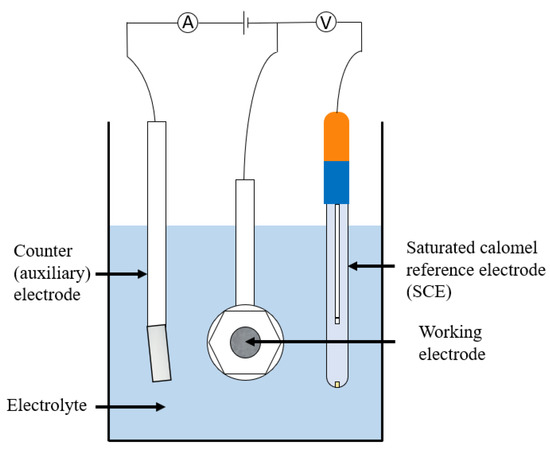 A

V

Counter (auxiliary) electrode

Saturated calomel reference electrode (SCE)

Working electrode

Electrolyte